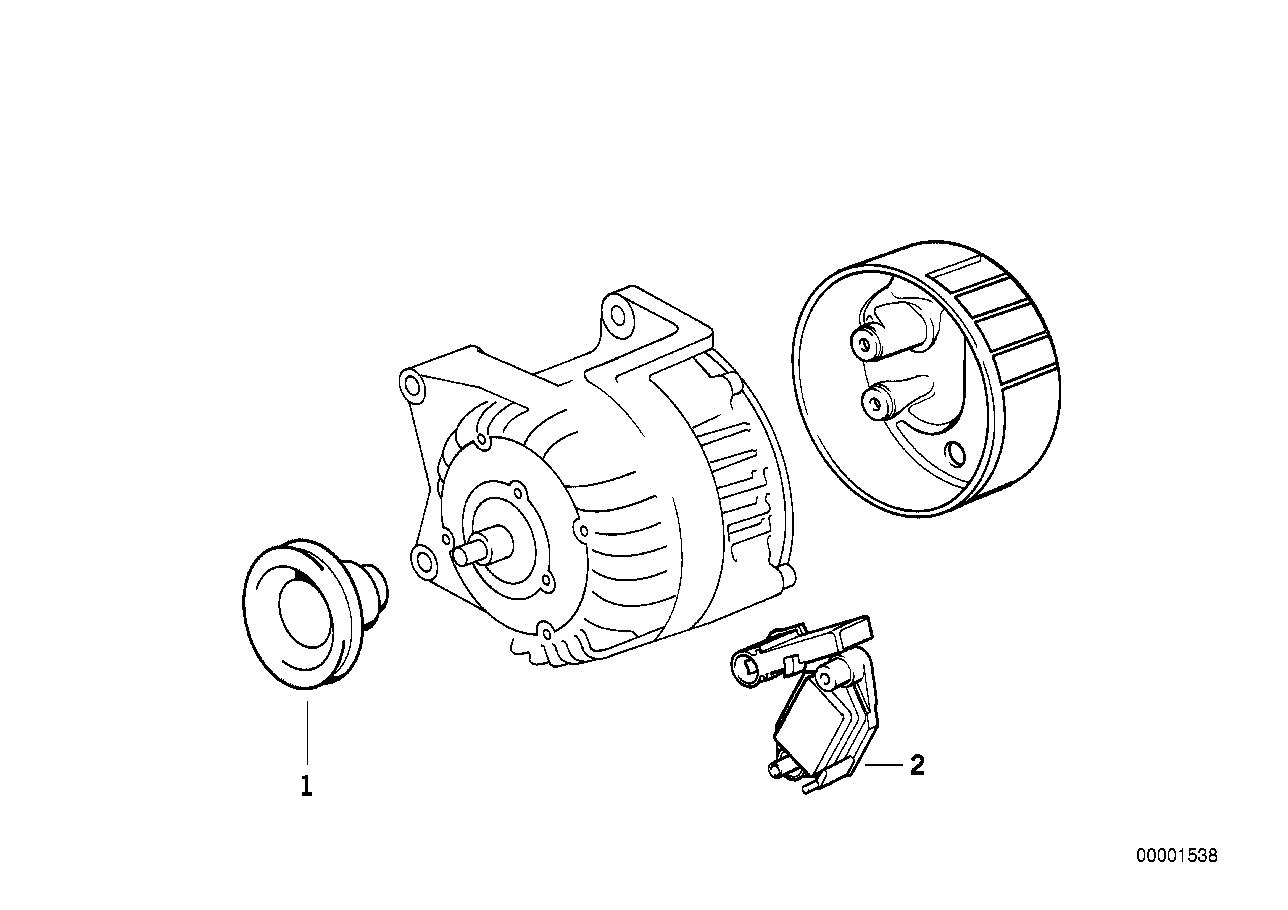 1

2

00001538