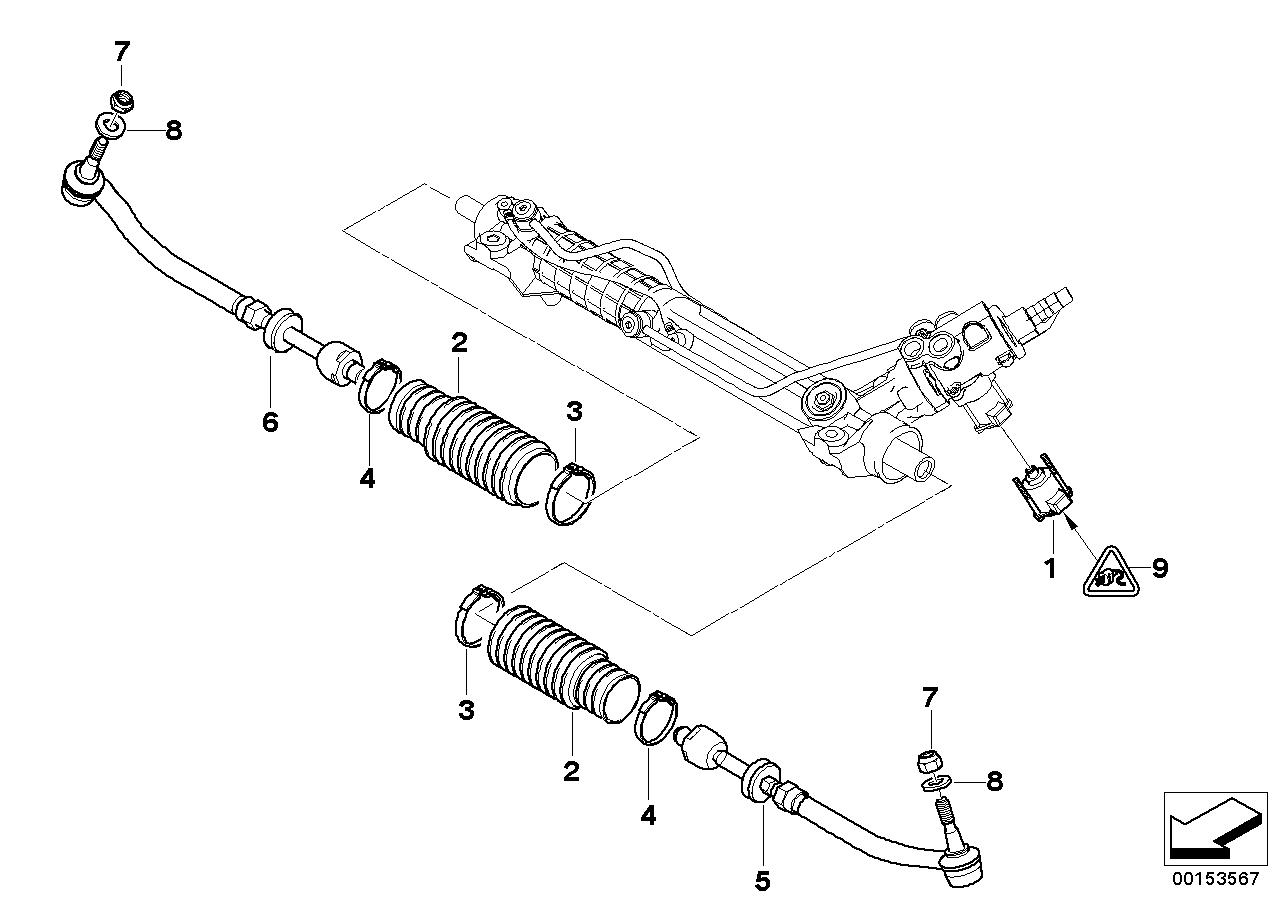 7
8
2
3
6
4
1
9
3
2
4
7
8
5
00153567