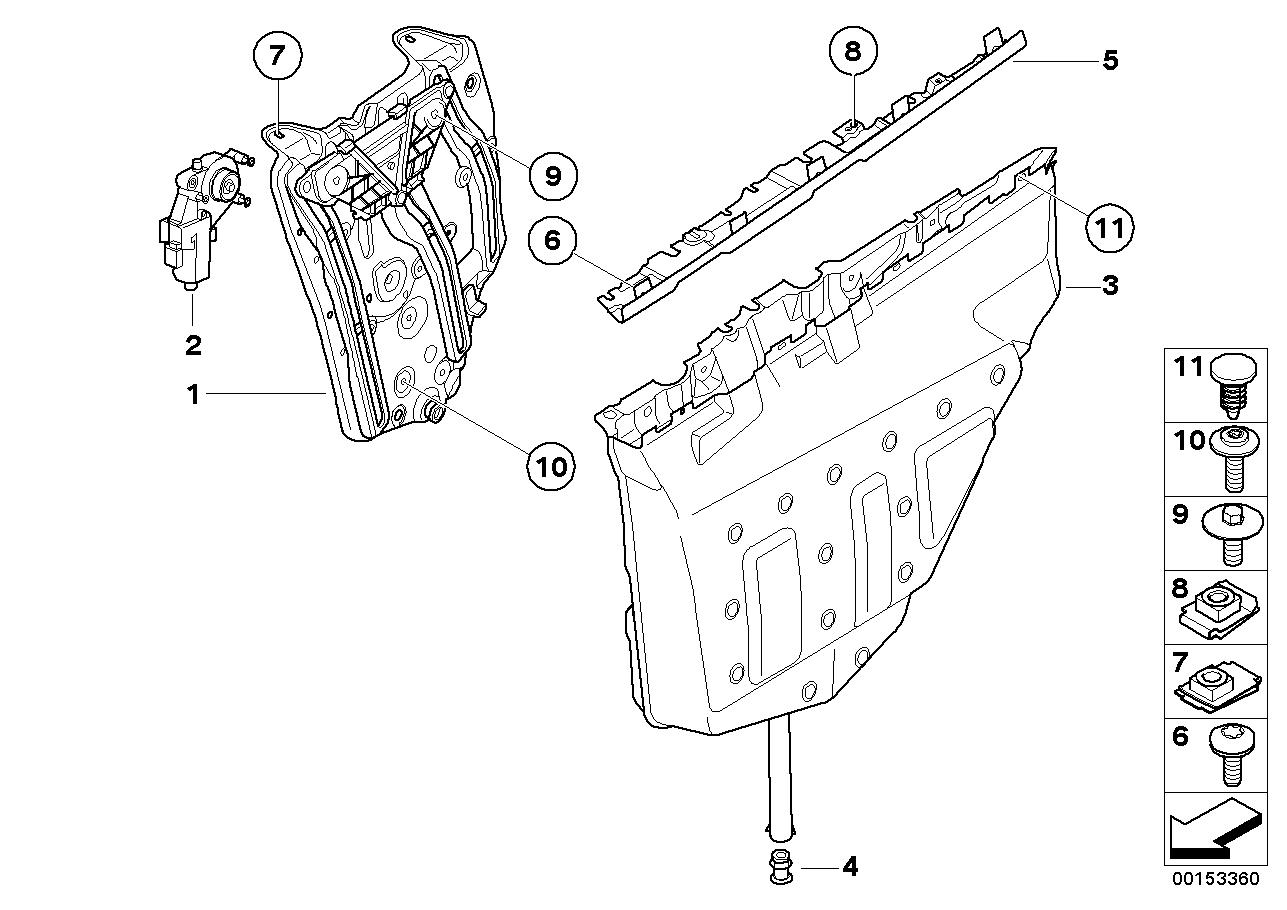 7
8
5
9
6
11
3
2
1
10
4
11
10
9
8
7
6
00153360