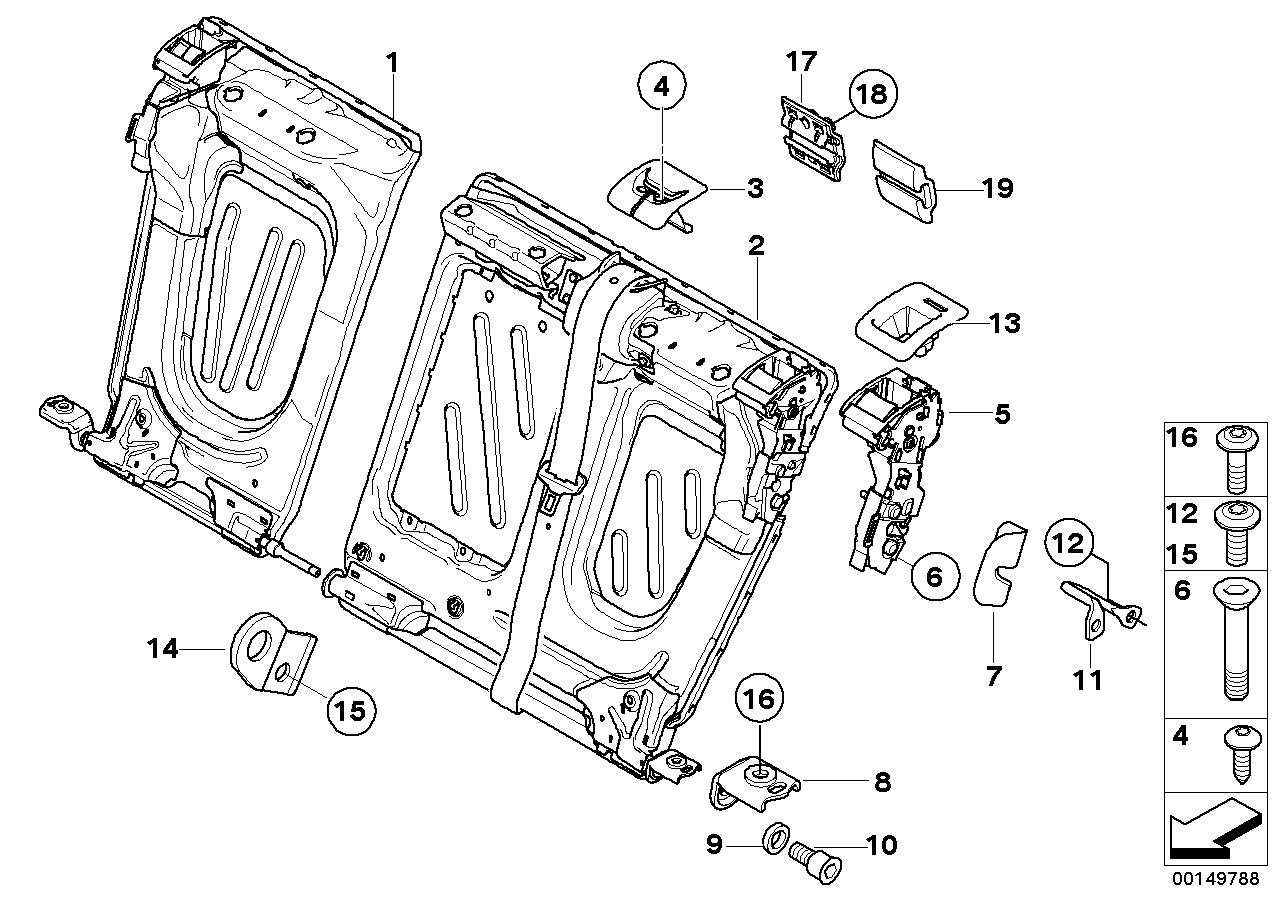 1
4
17
18
3
19
2
13
5
6
7
12
11
14
15
16
8
9
10

16
12
15
6
4

00149788