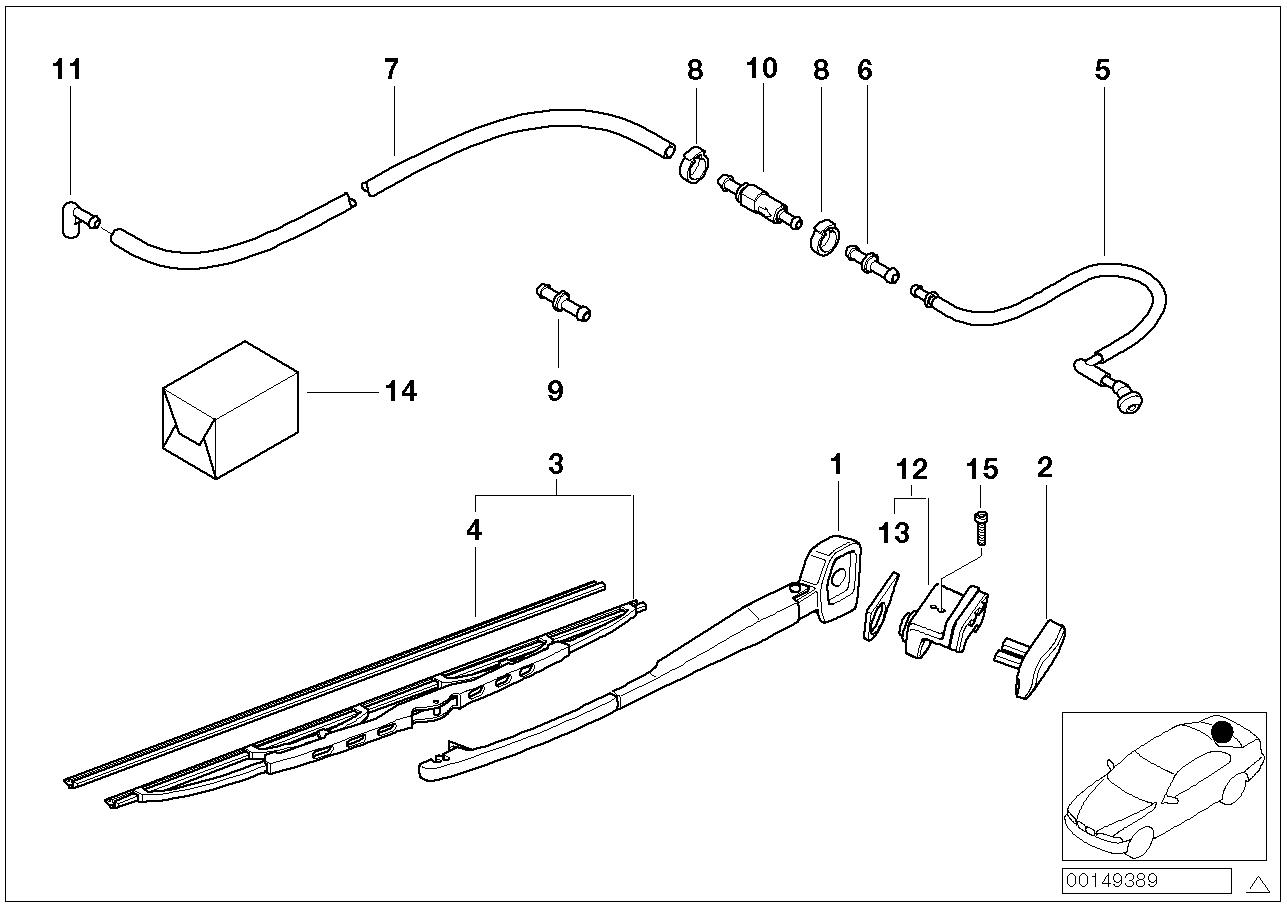 11
7
8
10
8
6
5
9
14
3
4
1
12
13
15
2
00149389