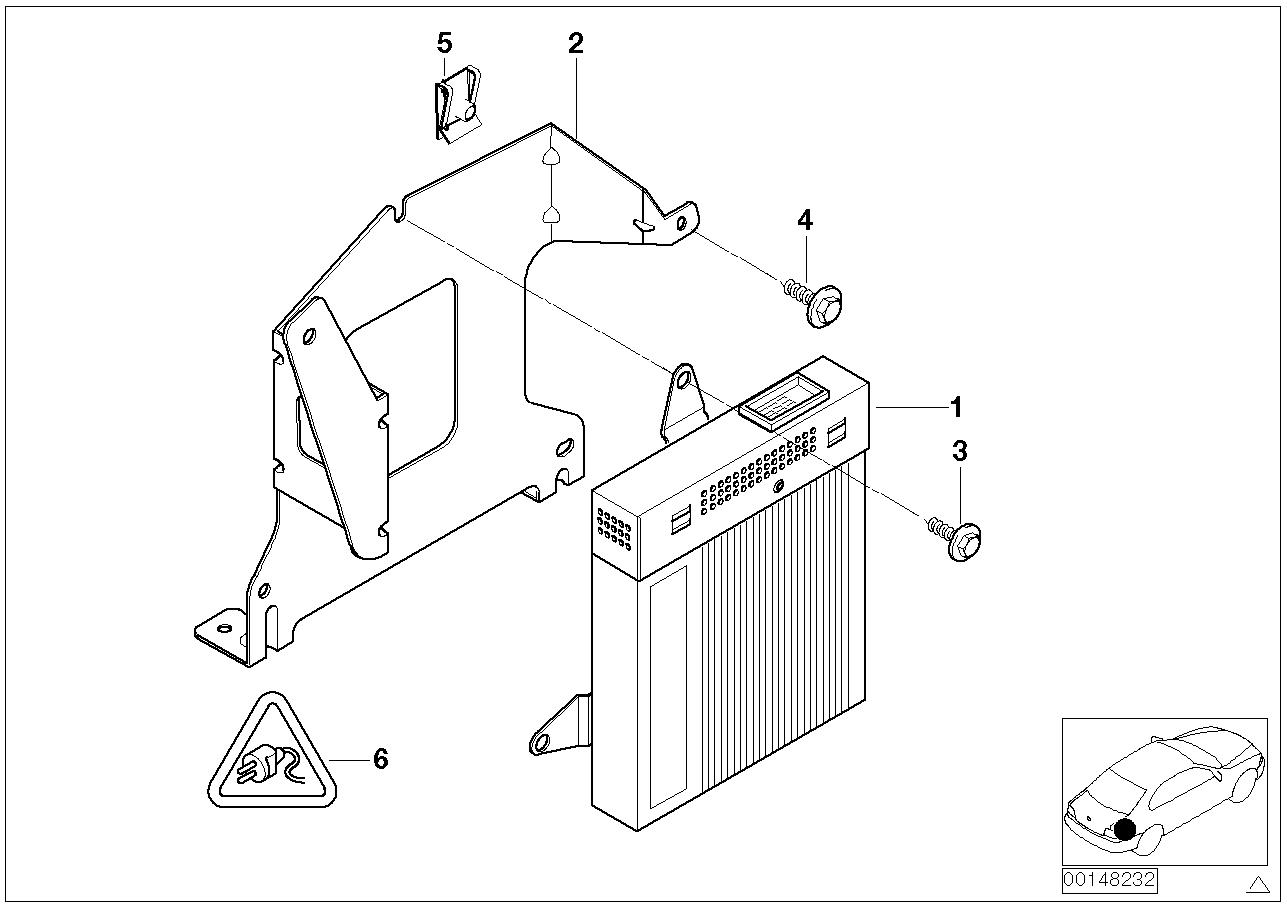 5
2
4
1
3
6
00148232