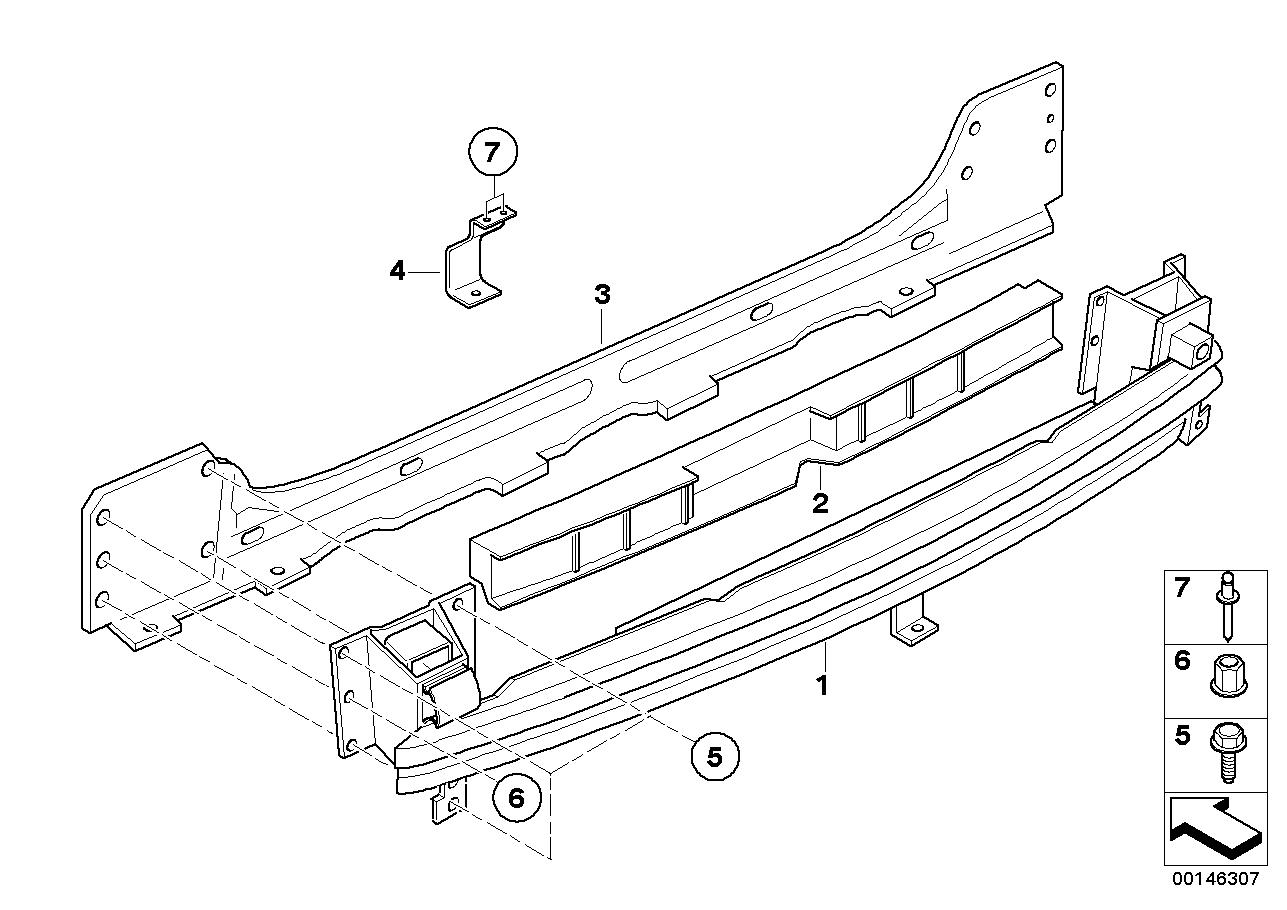 7
4
3
2
1
5
6
7
6
5
00146307