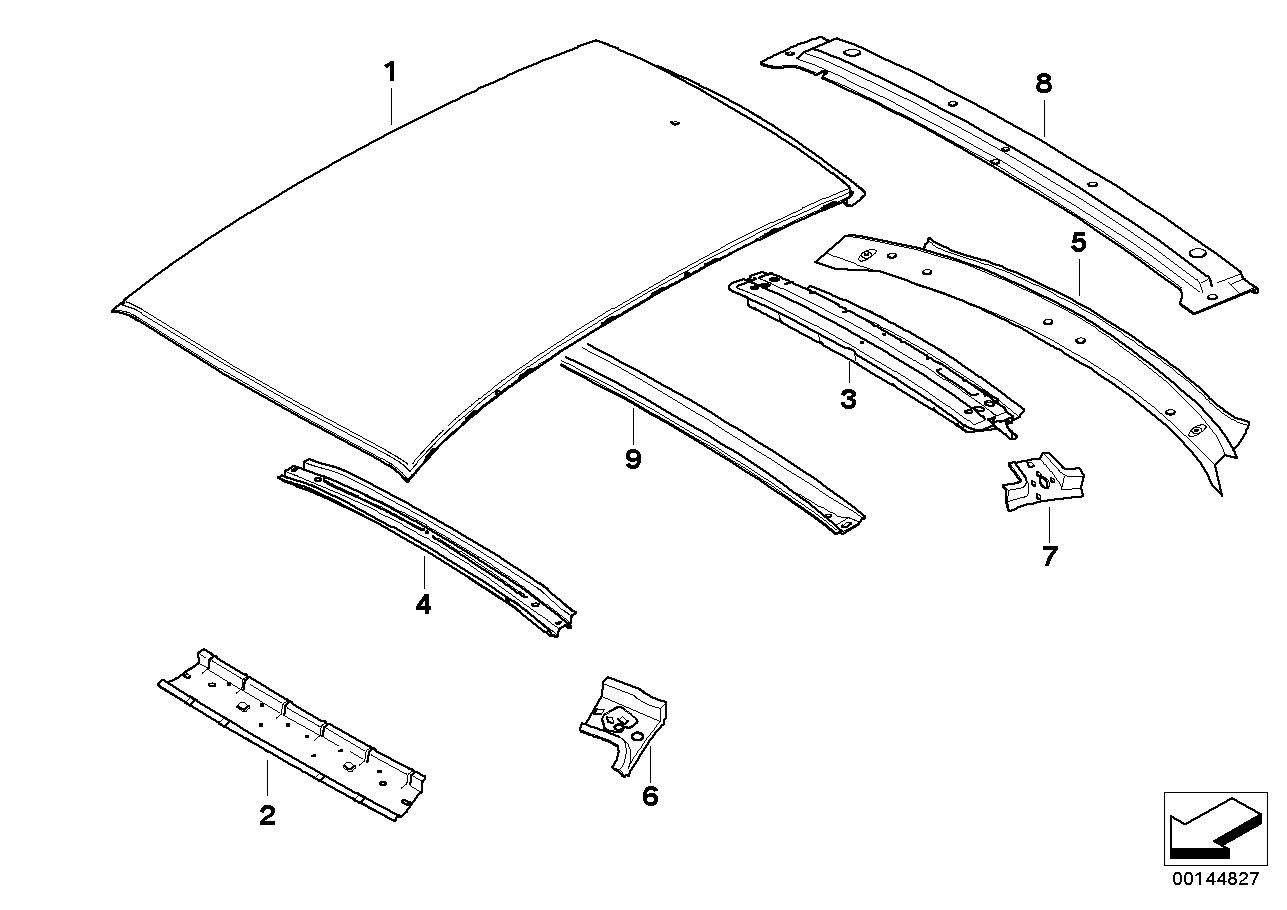 1
8
5
3
9
7
4
2
6
00144827