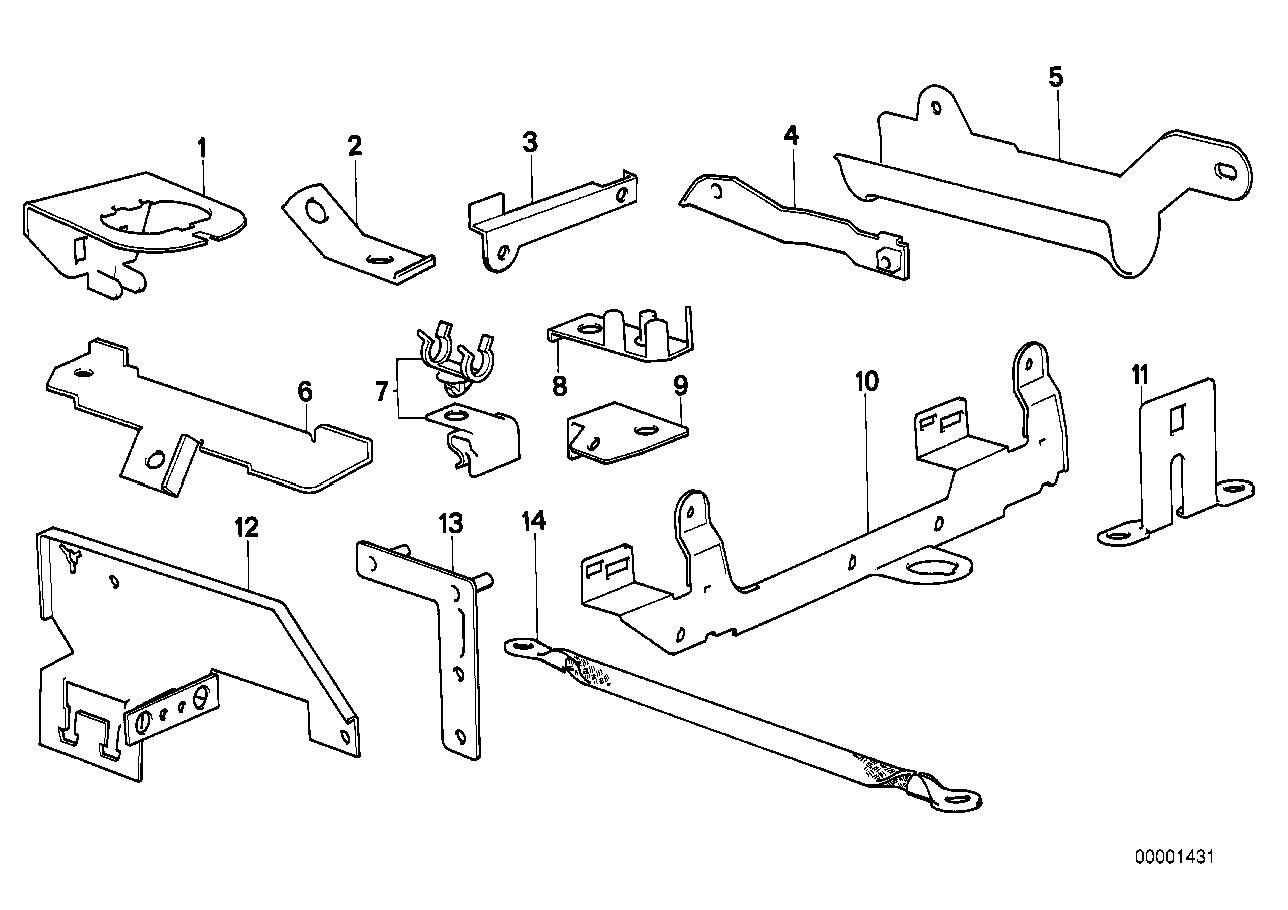 1
2
3
4
5
6
7
8
9
10
11
12
13
14
00001431