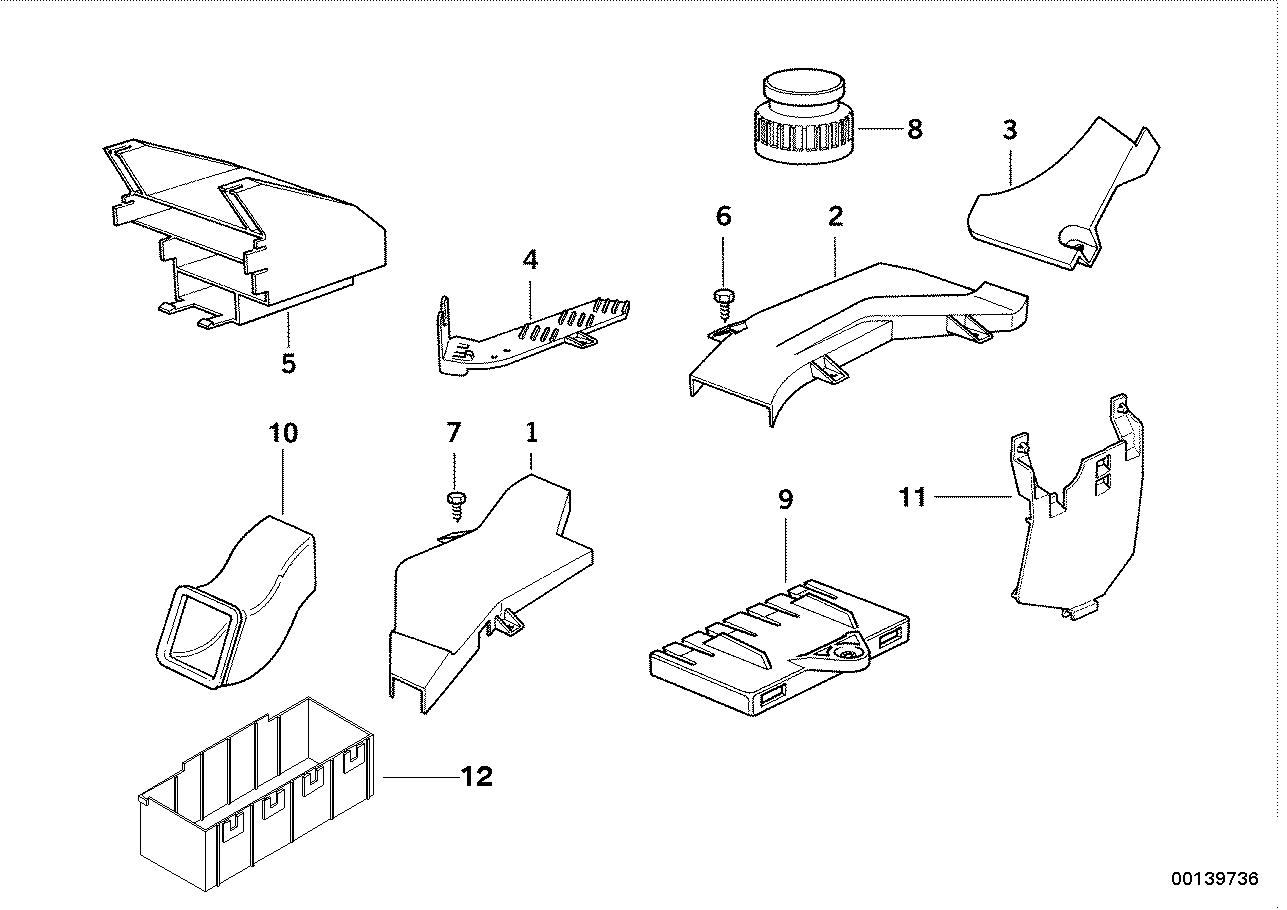 8
3
6
2
4
5
10
7
1
9
11
12
00139736