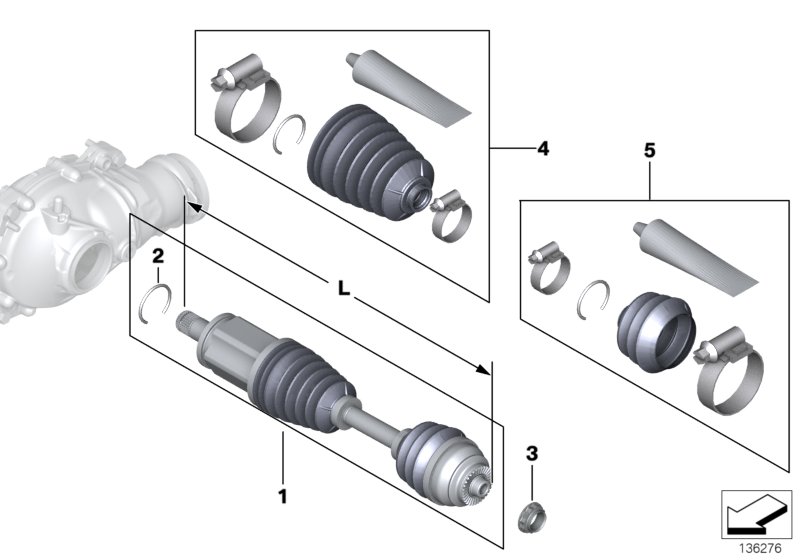 4
5
2
L
3
1
136276