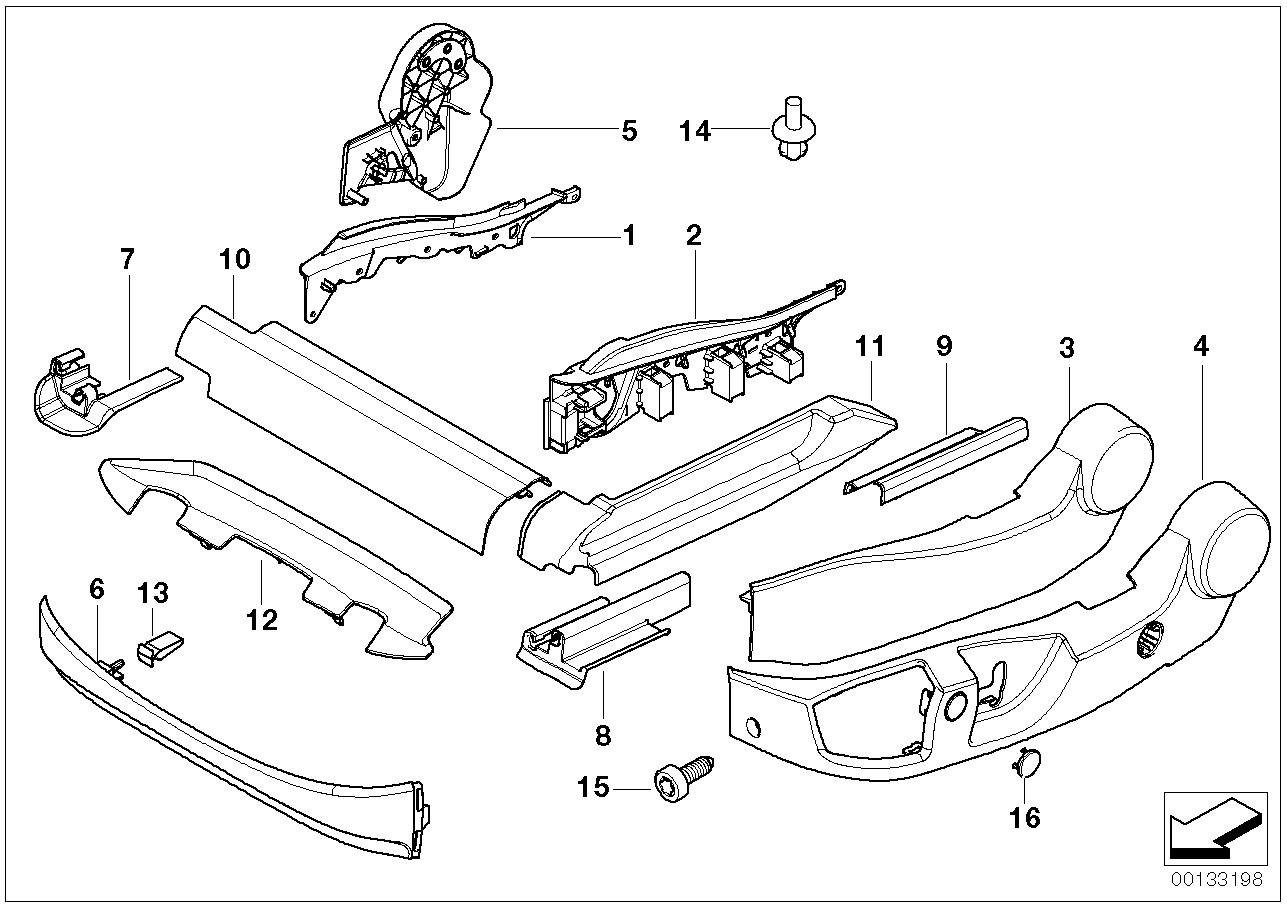 5
14
1
2
7
10
11
9
3
4
6
13
12
8
15
16
00133198