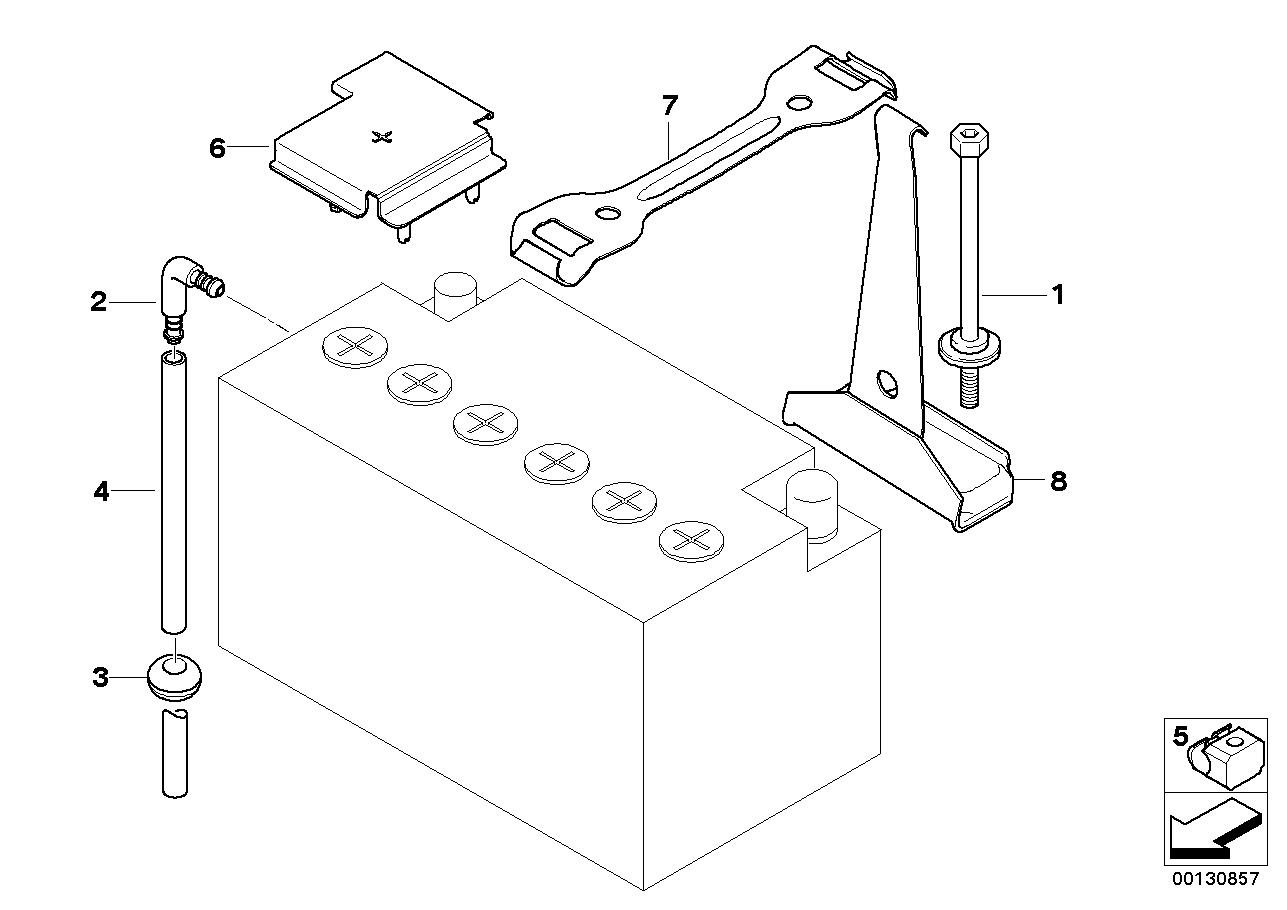 6
7
2
1
4
8
3
5
00130857