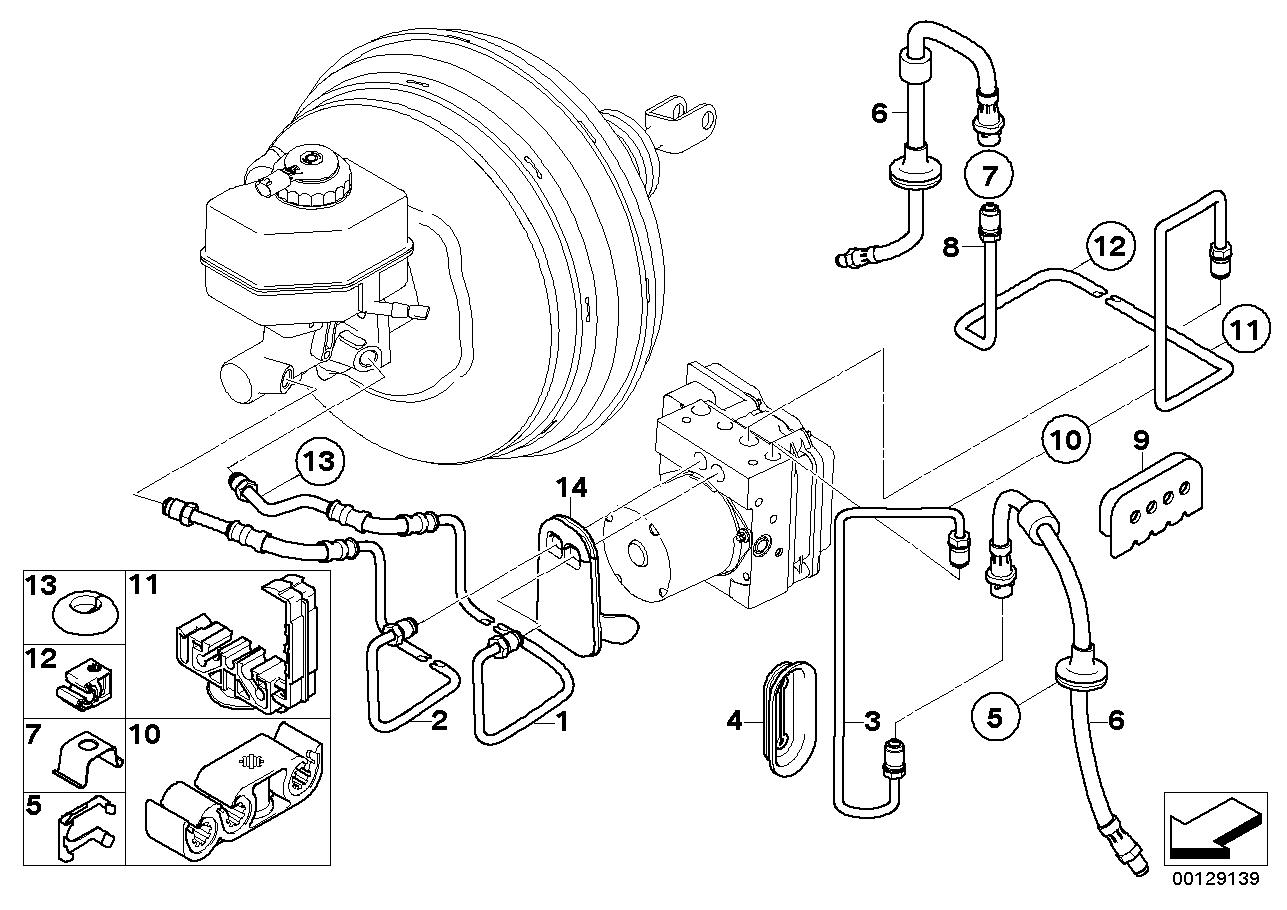 6
7
8
12
11
10
9
13
14
13
11
12
7
10
5
2
1
4
3
5
6
00129139