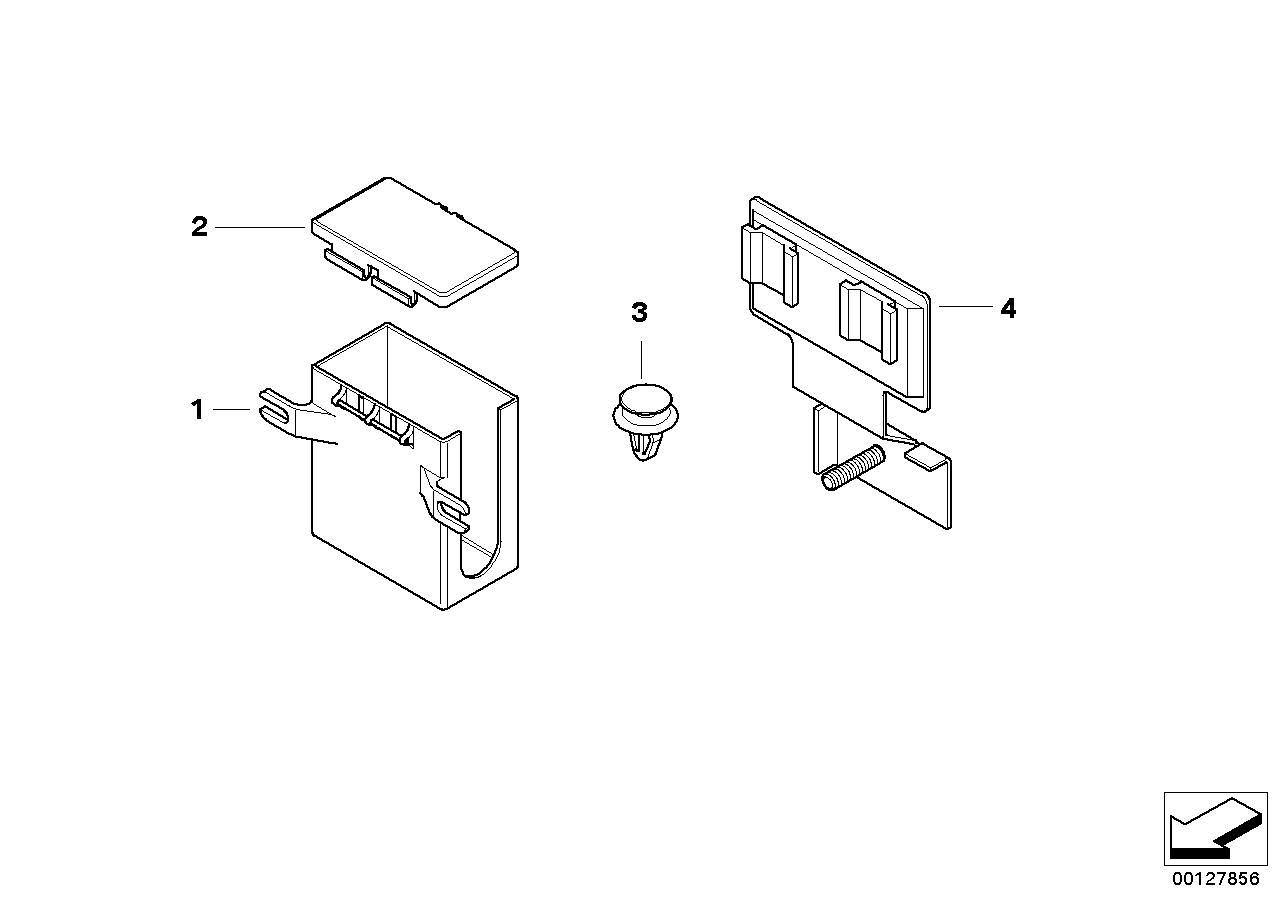 2

3

4

1

00127856