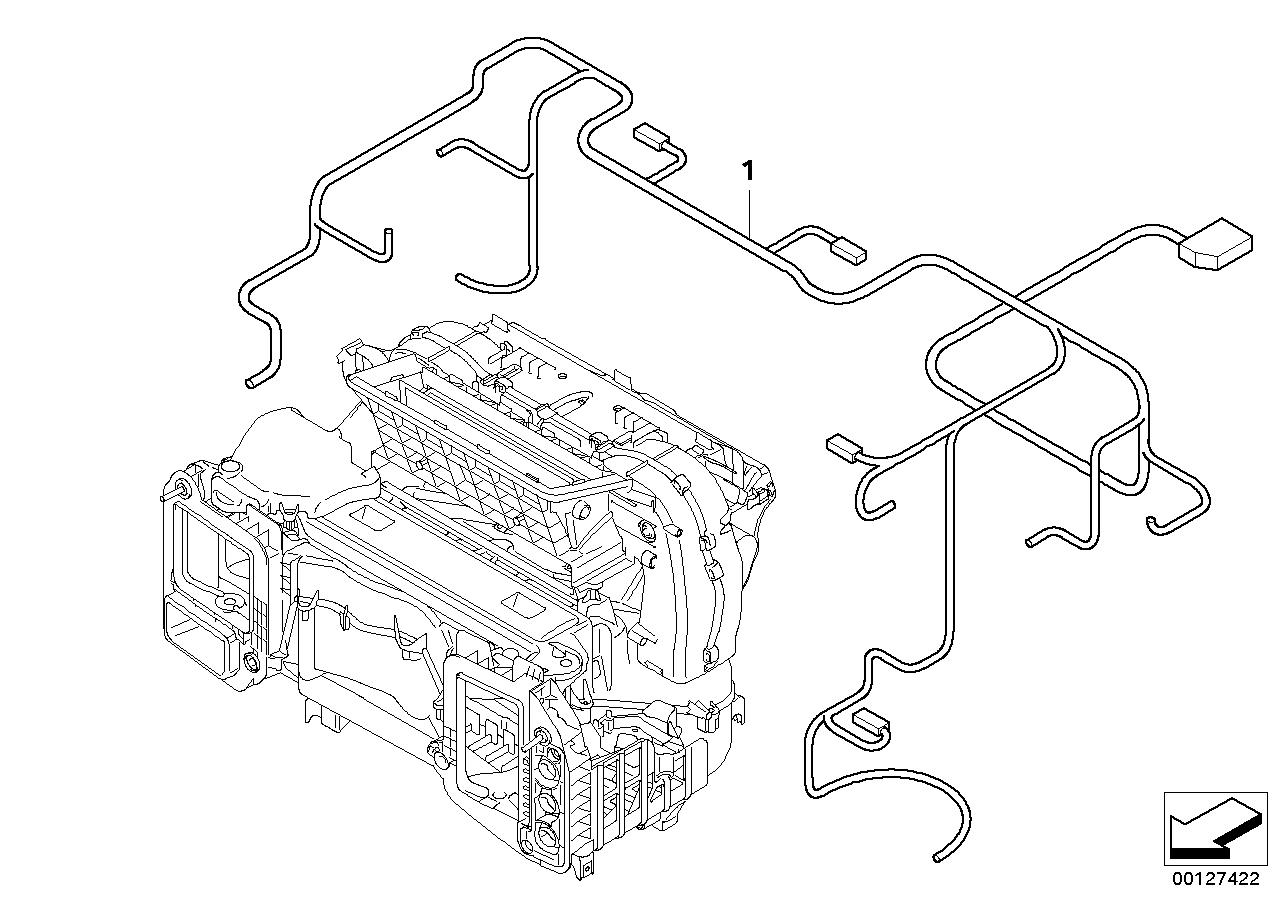 1

00127422