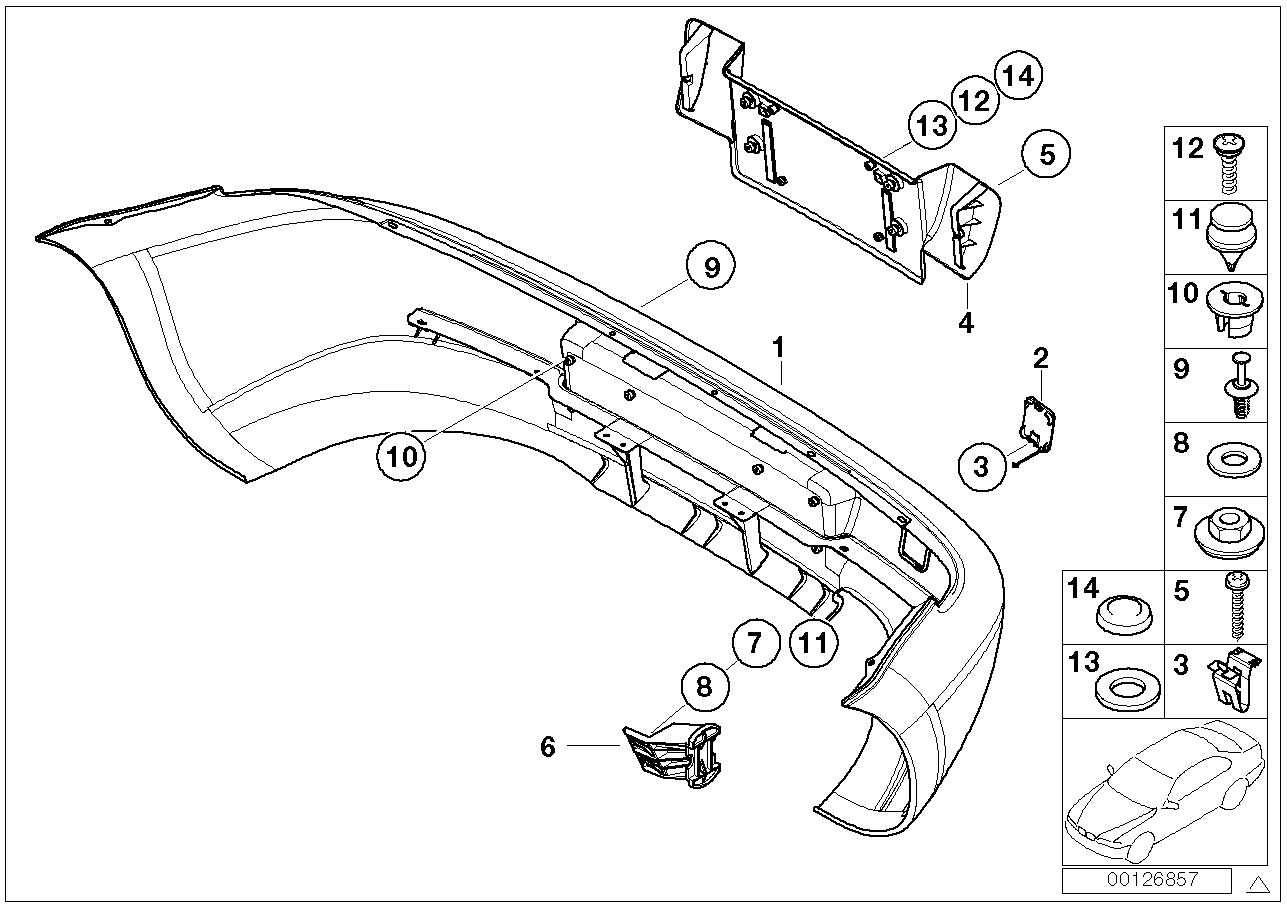 14
12
13
5
9
4
1
2
10
3
7
11
8
6

12
11
10
9
8
7
14
5
13
3

00126857