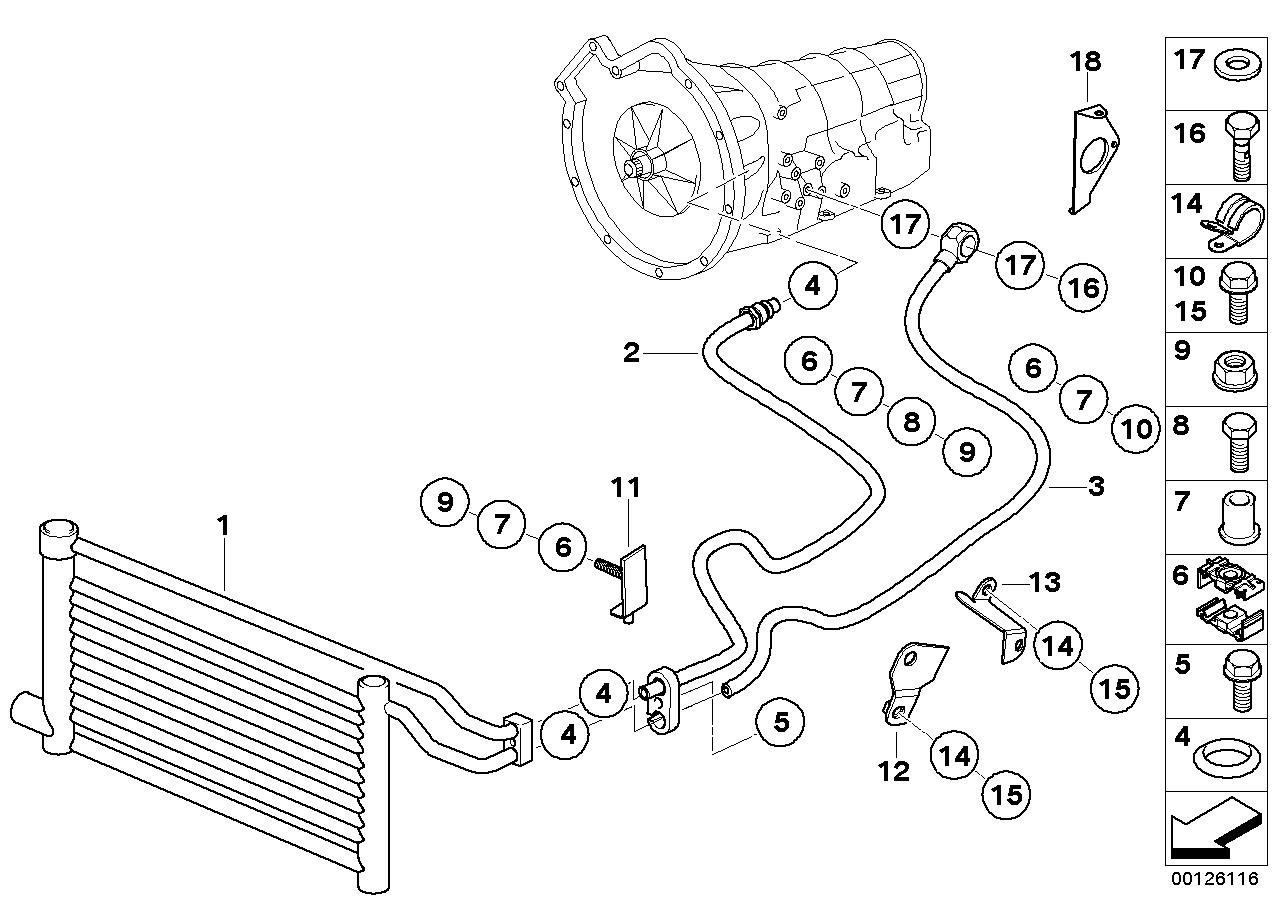 18
17
17
16
4
2
6
7
8
9
6
7
10
3
9
7
6
11
1
13
14
15
4
4
5
12
14
15

17
16
14
10
15
9
8
7
6
5
4

00126116