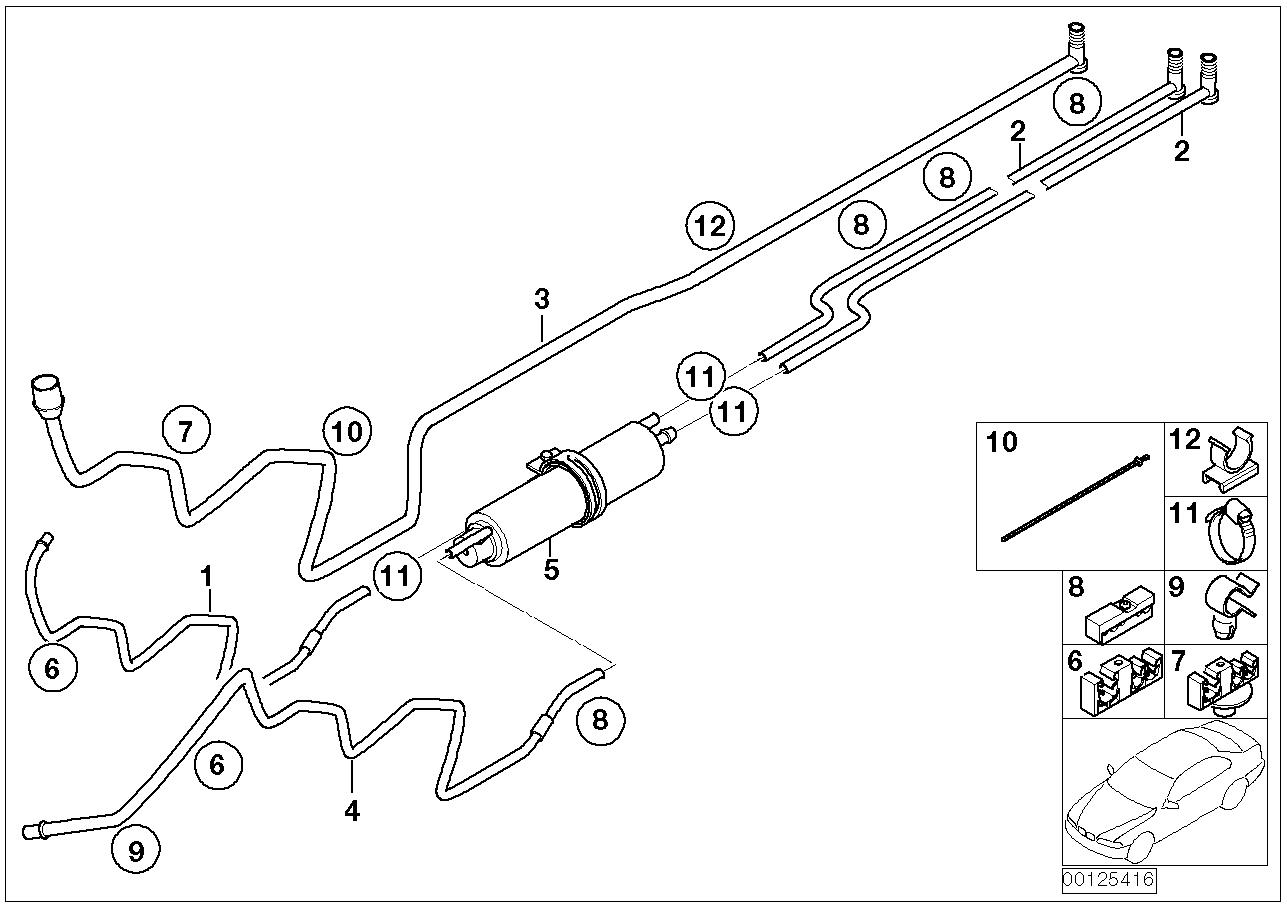 8
2
2
8
12
8
3
11
11
7
10
5
11
1
6
8
6
4
9
10
12
11
8
9
6
7
00125416