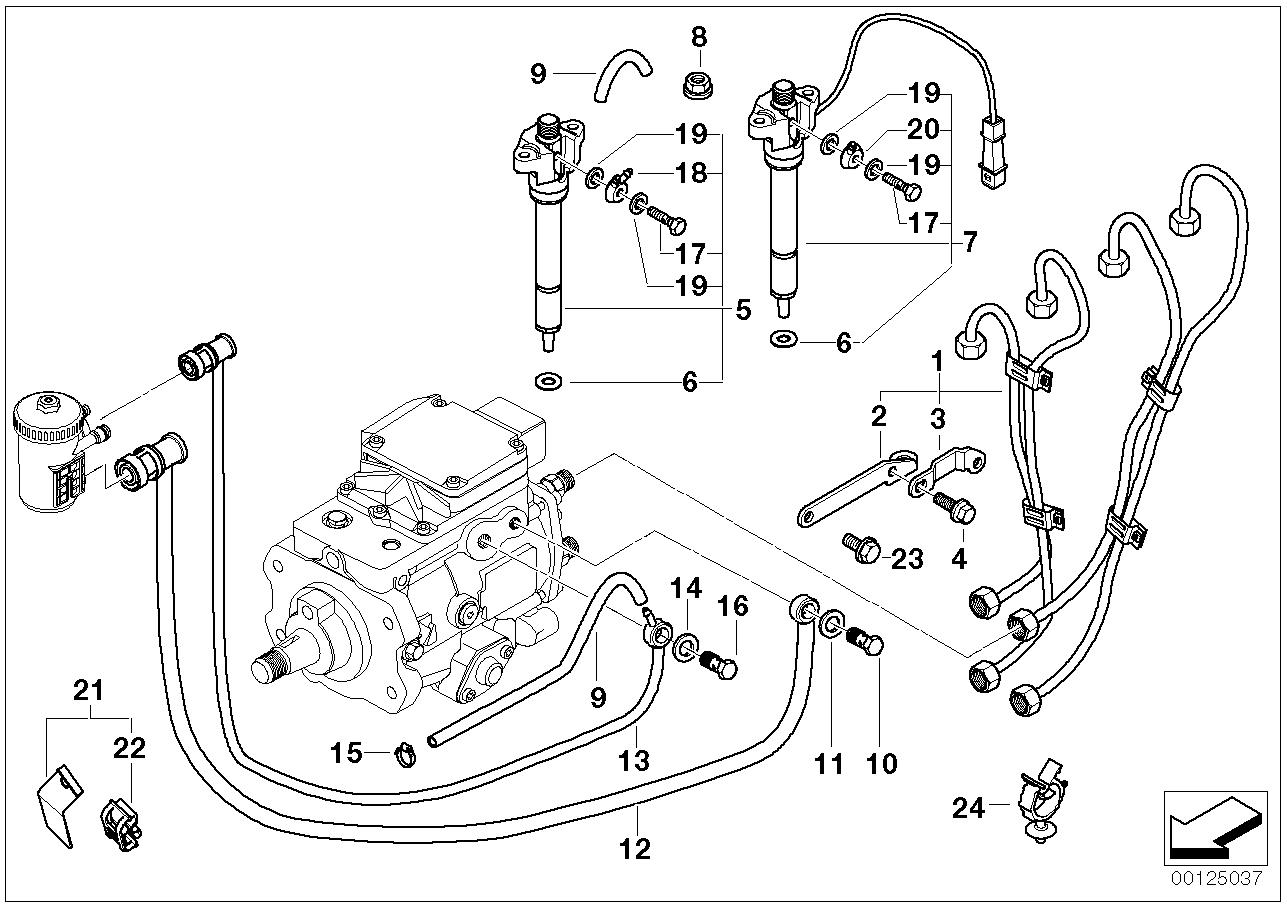 9
8
19
18
17
19
5
6
19
20
19
17
7
6
1
2
3
4
23
14
16
9
13
15
11
10
12
21
22
24
00125037