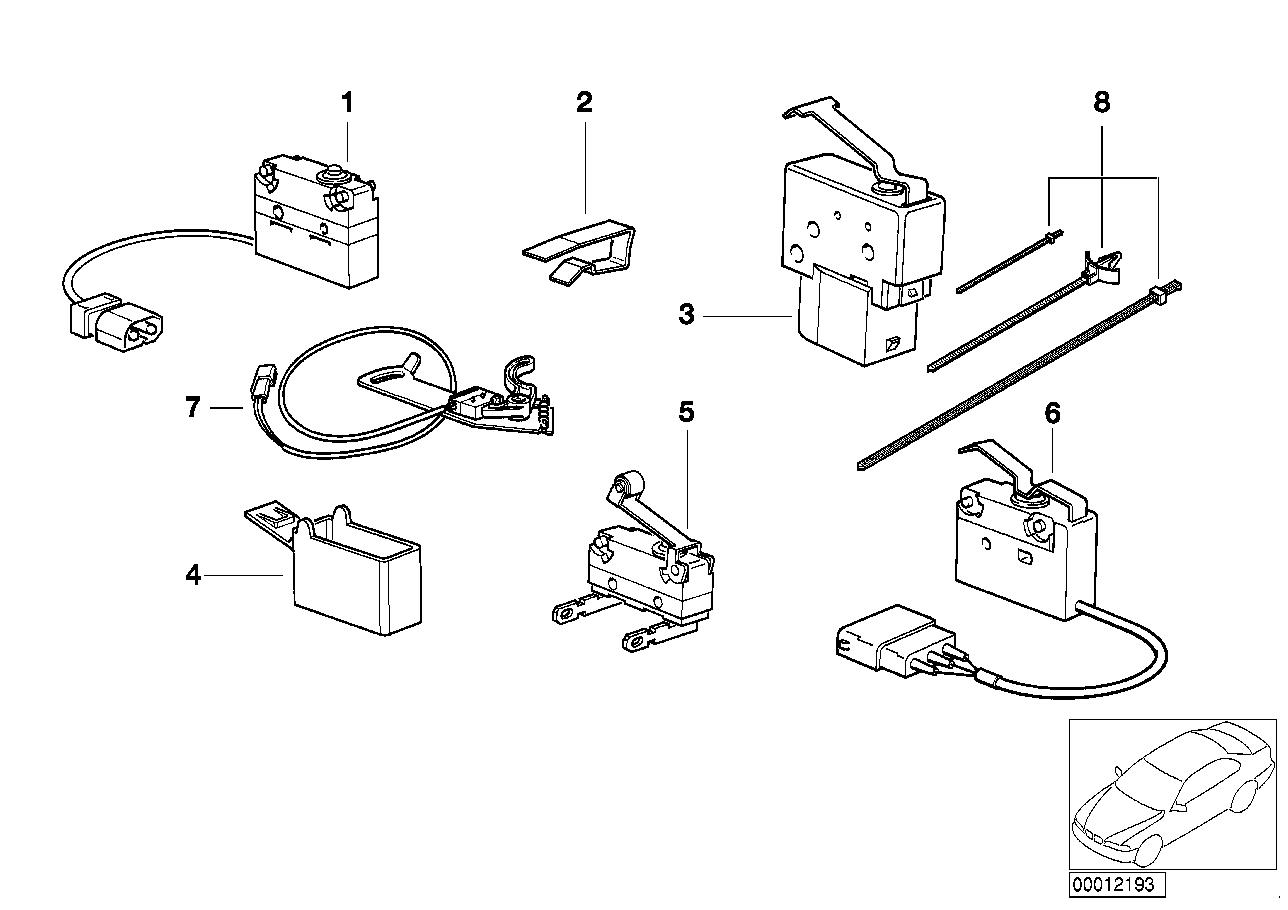 1
2
8
3
7
5
6
4
00012193