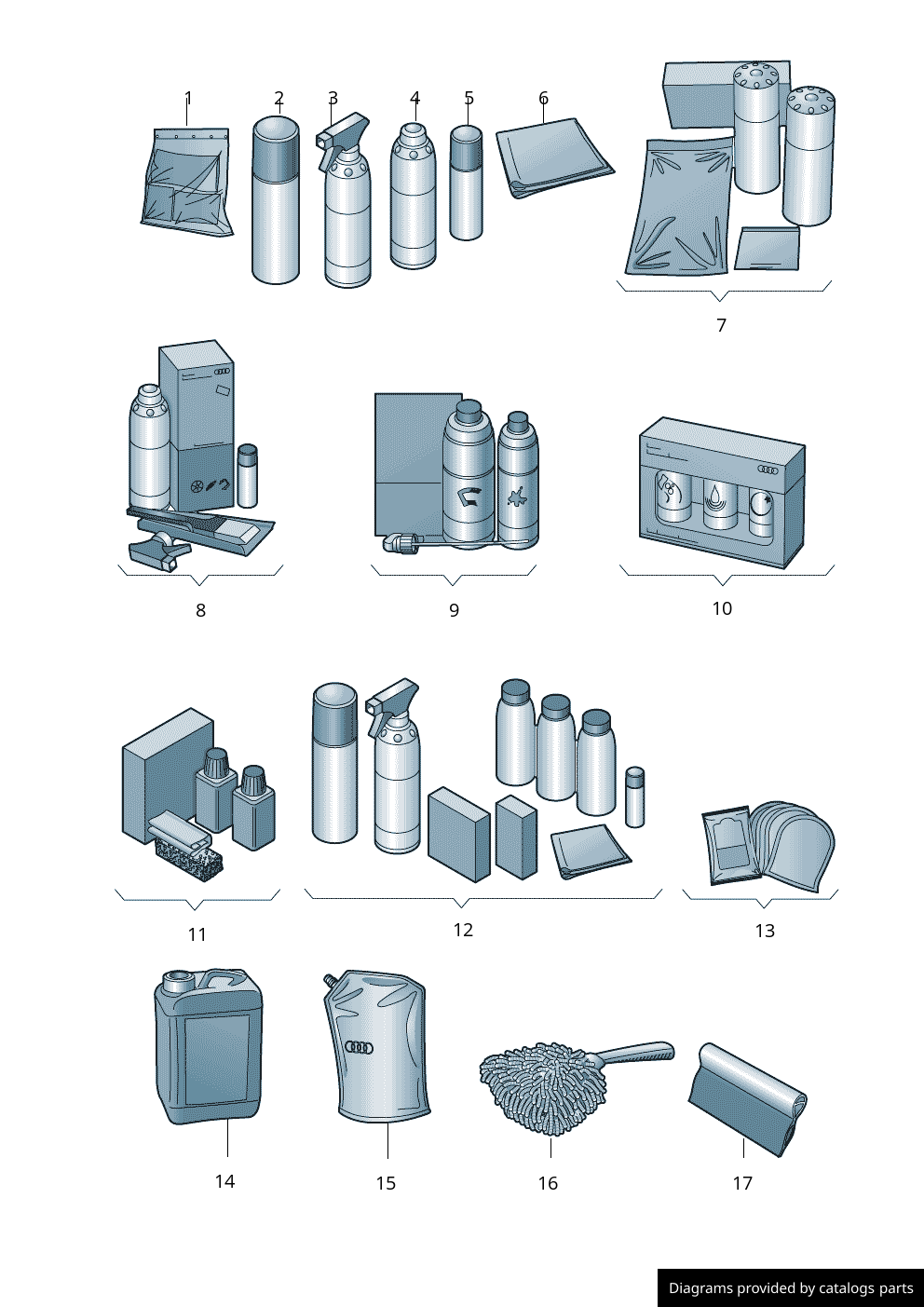 1 2 3 4 5 6

7

8

9

10

11

12

13

14

15

16

17

Diagrams provided by catalogs parts