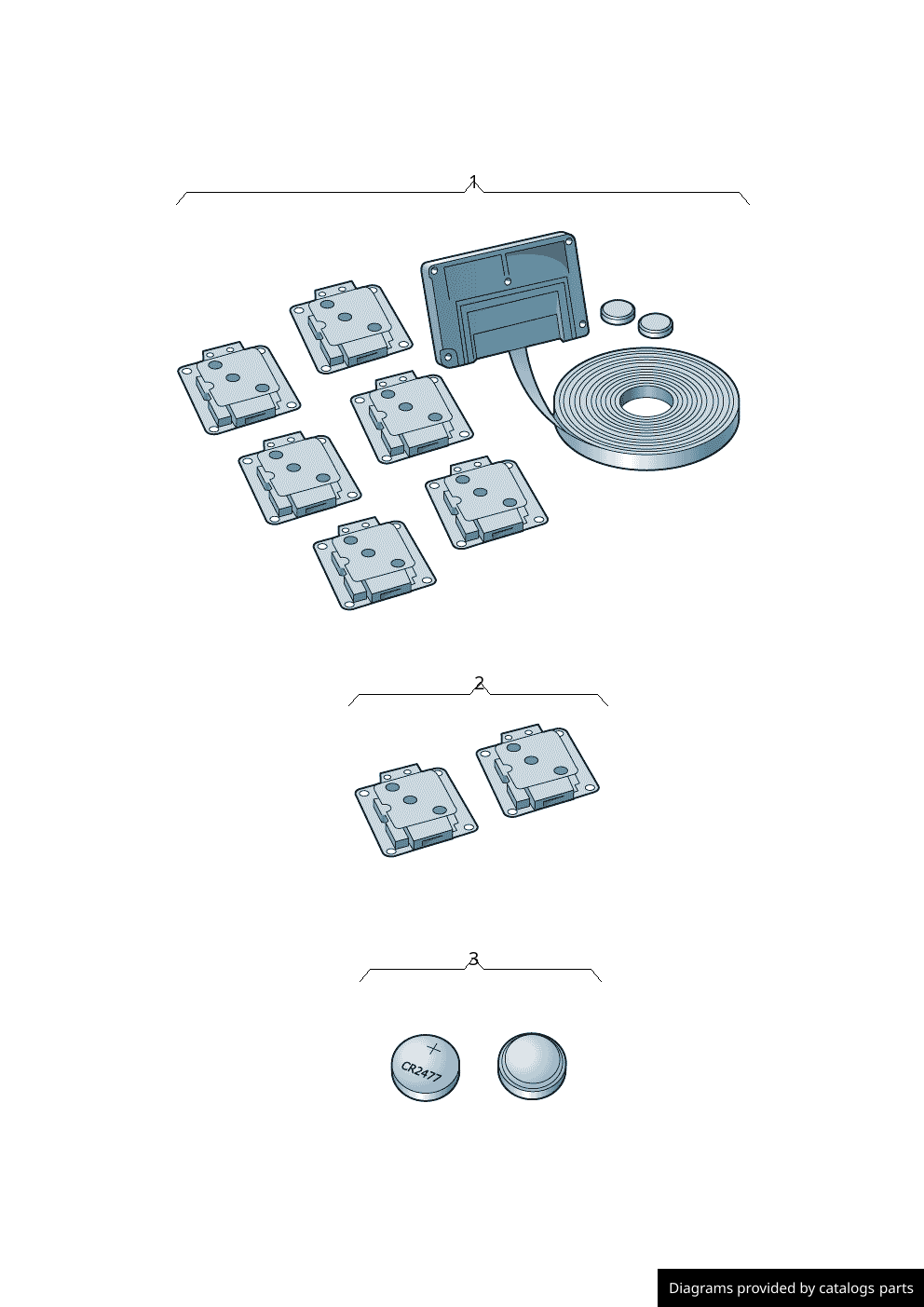 1

2

3

+
CR2477

Diagrams provided by catalogs parts