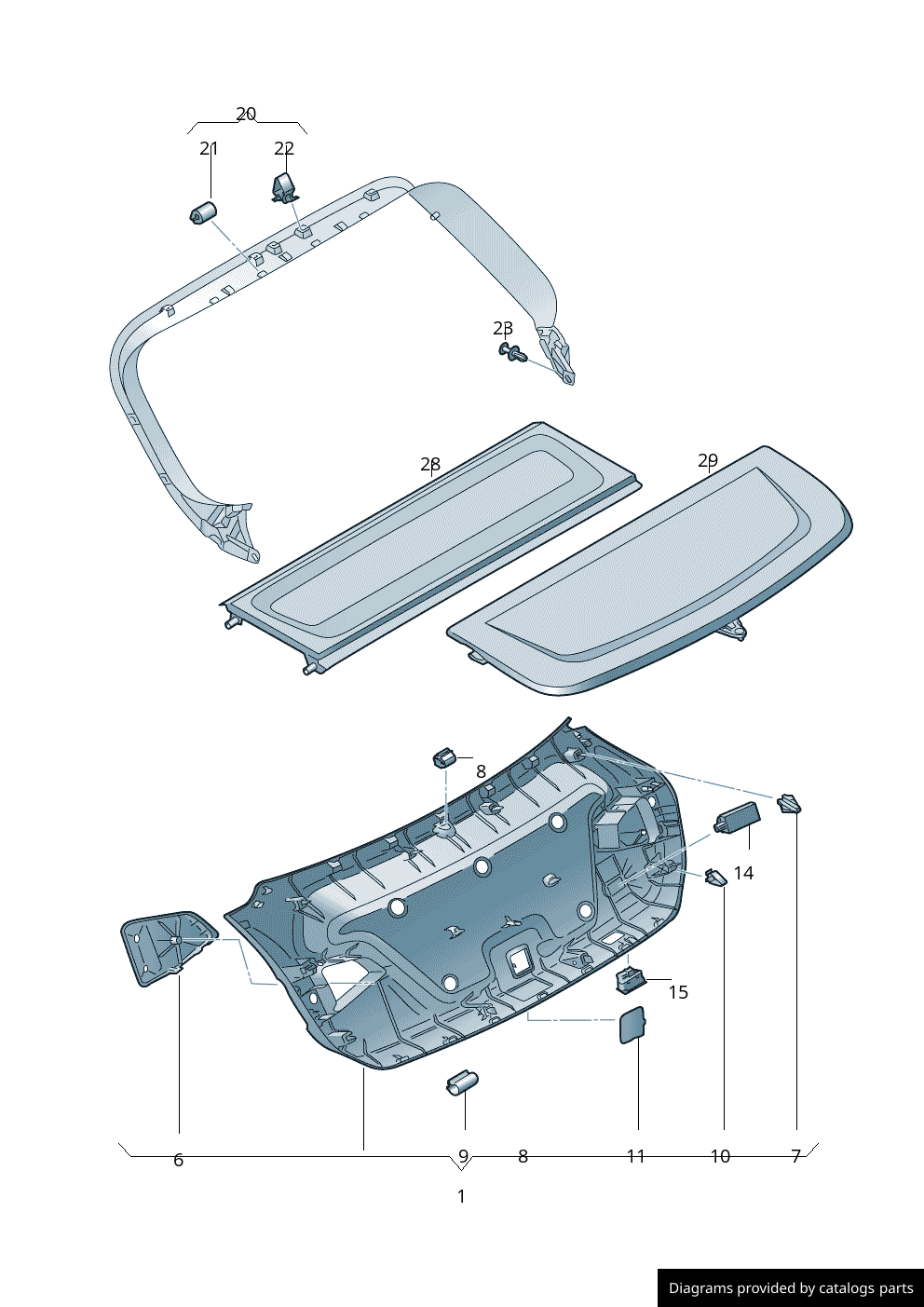 20
21
22
23
28
29
8
14
15
6
9
8
11
10
7
1
Diagrams provided by catalogs parts