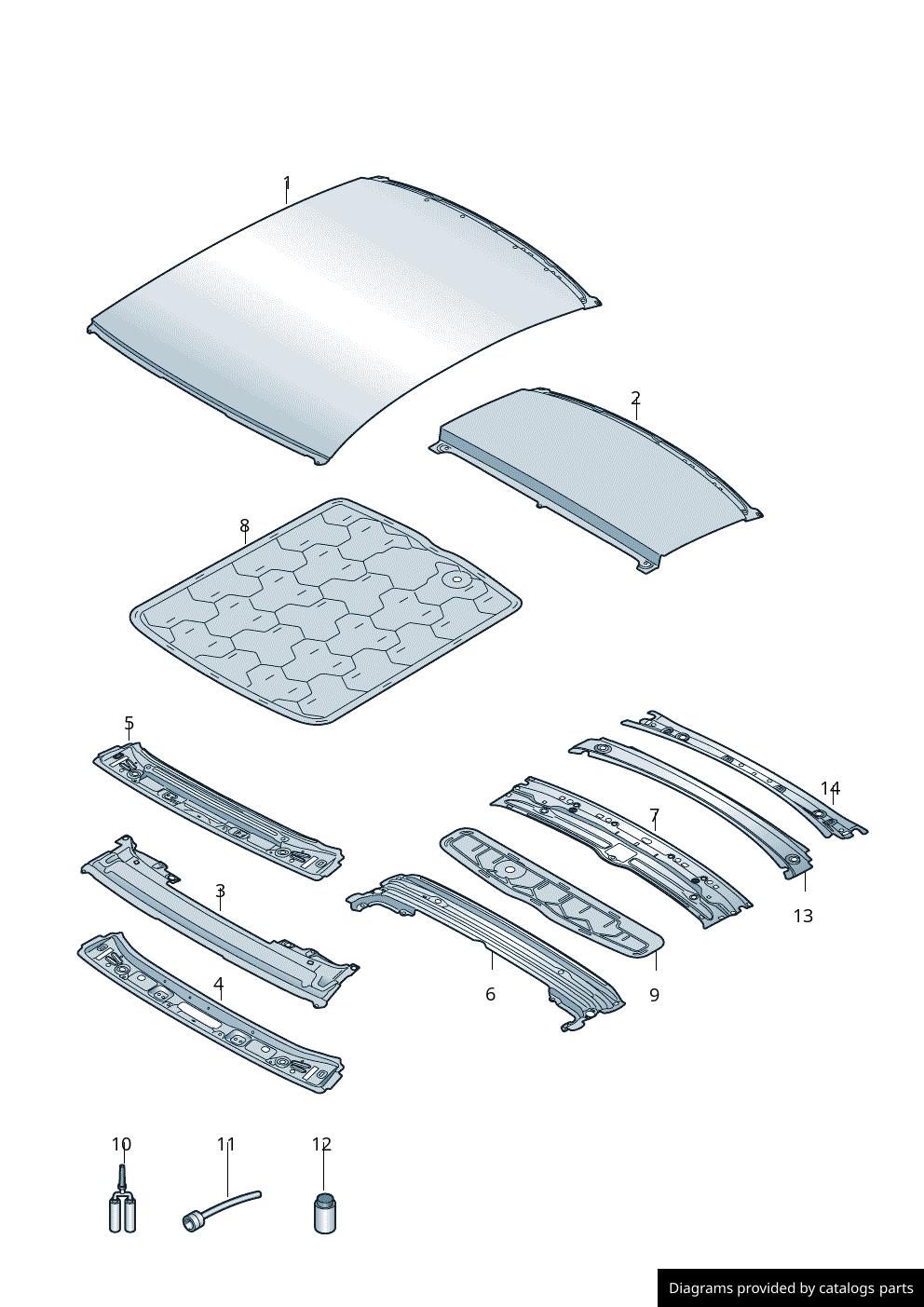 1
2
8
5
14
7
3
13
4
6
9
10
11
12
Diagrams provided by catalogs parts