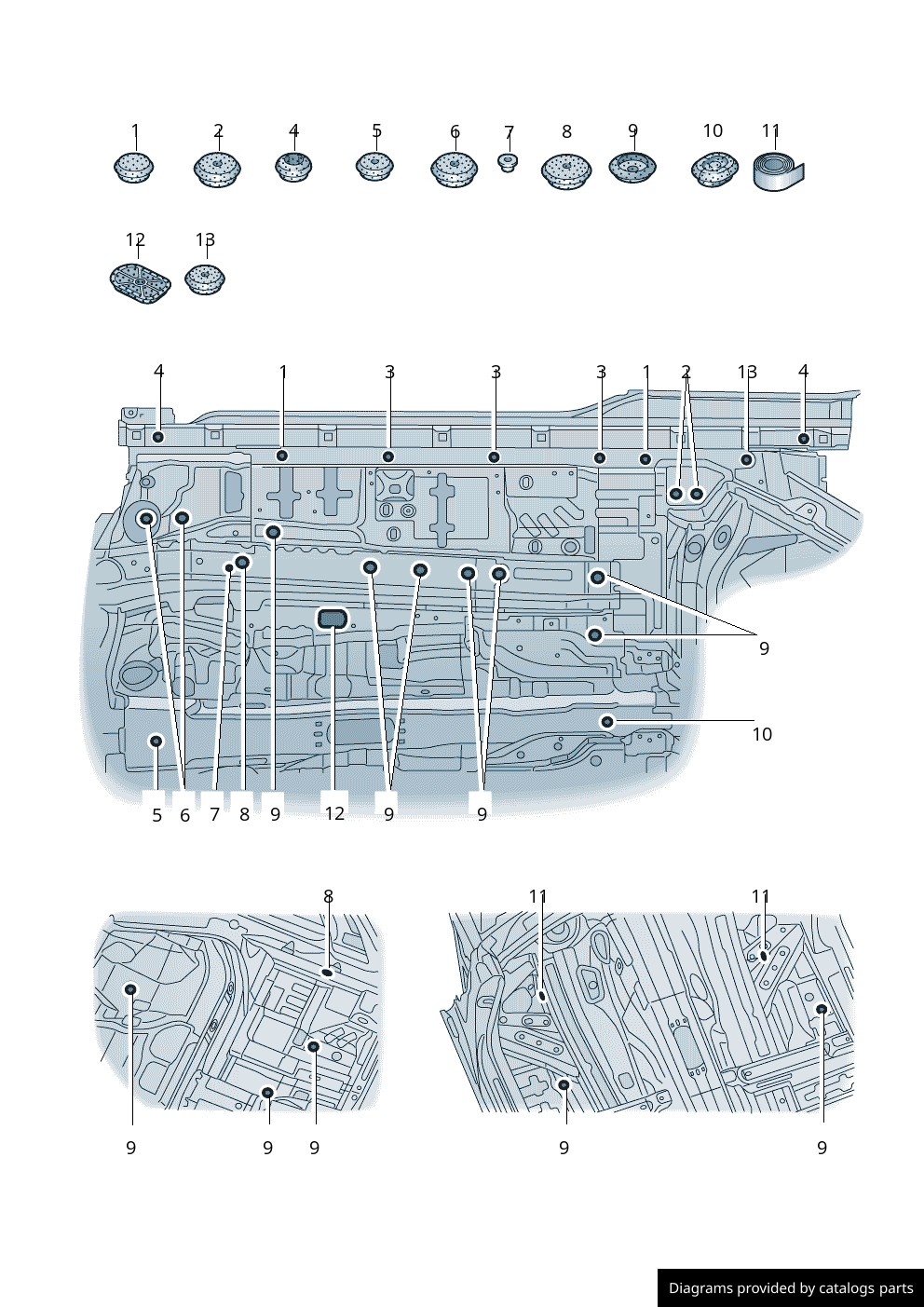 1 2 4 5 6 7 8 9 10 11

12 13

4 1 3 3 3 1 2 13 4

9

10

5 6 7 8 9 12 9 9

8

9 9 9

11 11

9 9

Diagrams provided by catalogs parts