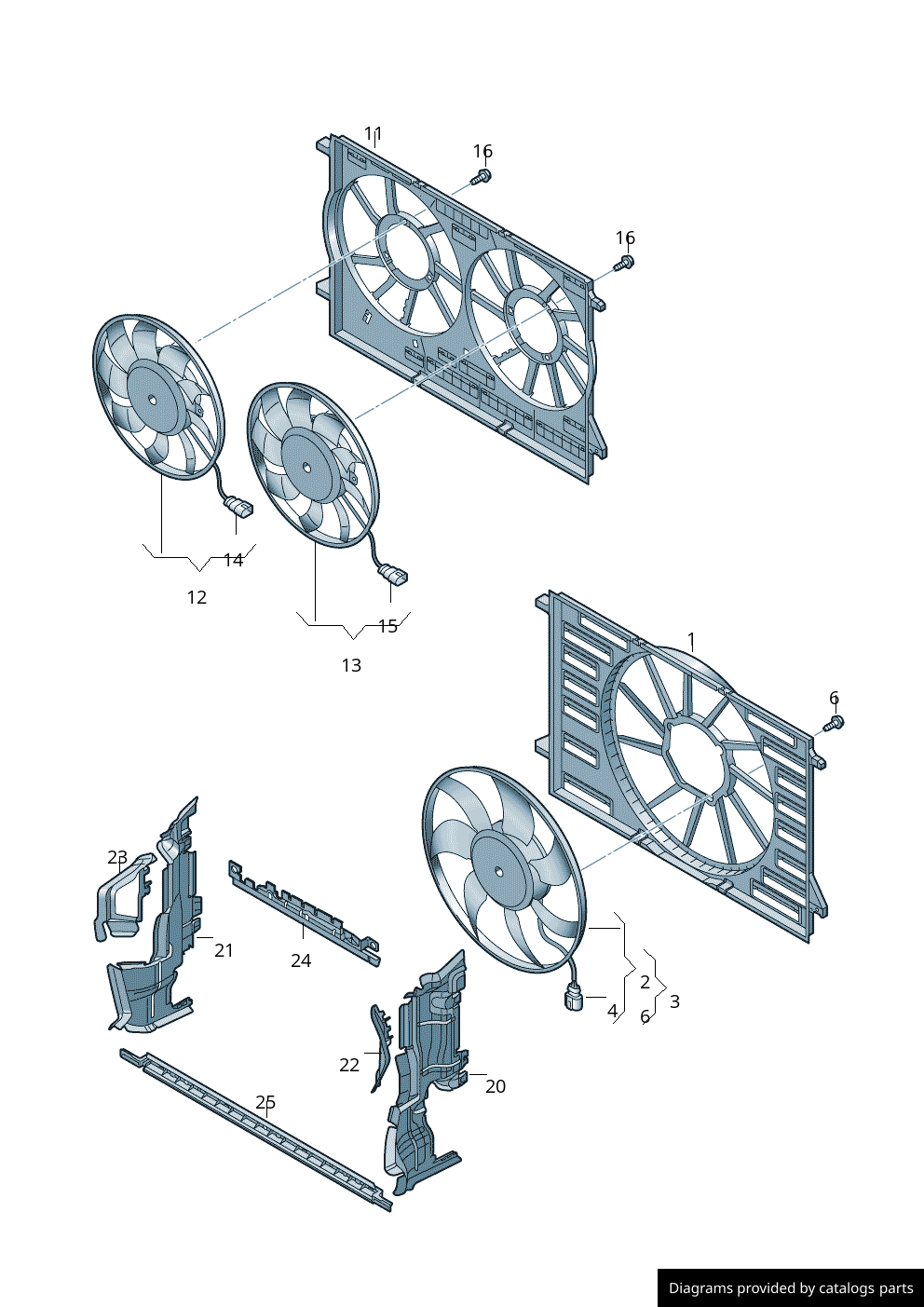 11
16
16
14
12
15
13
1
6
23
21
24
2
3
4
6
22
20
25
Diagrams provided by catalogs parts