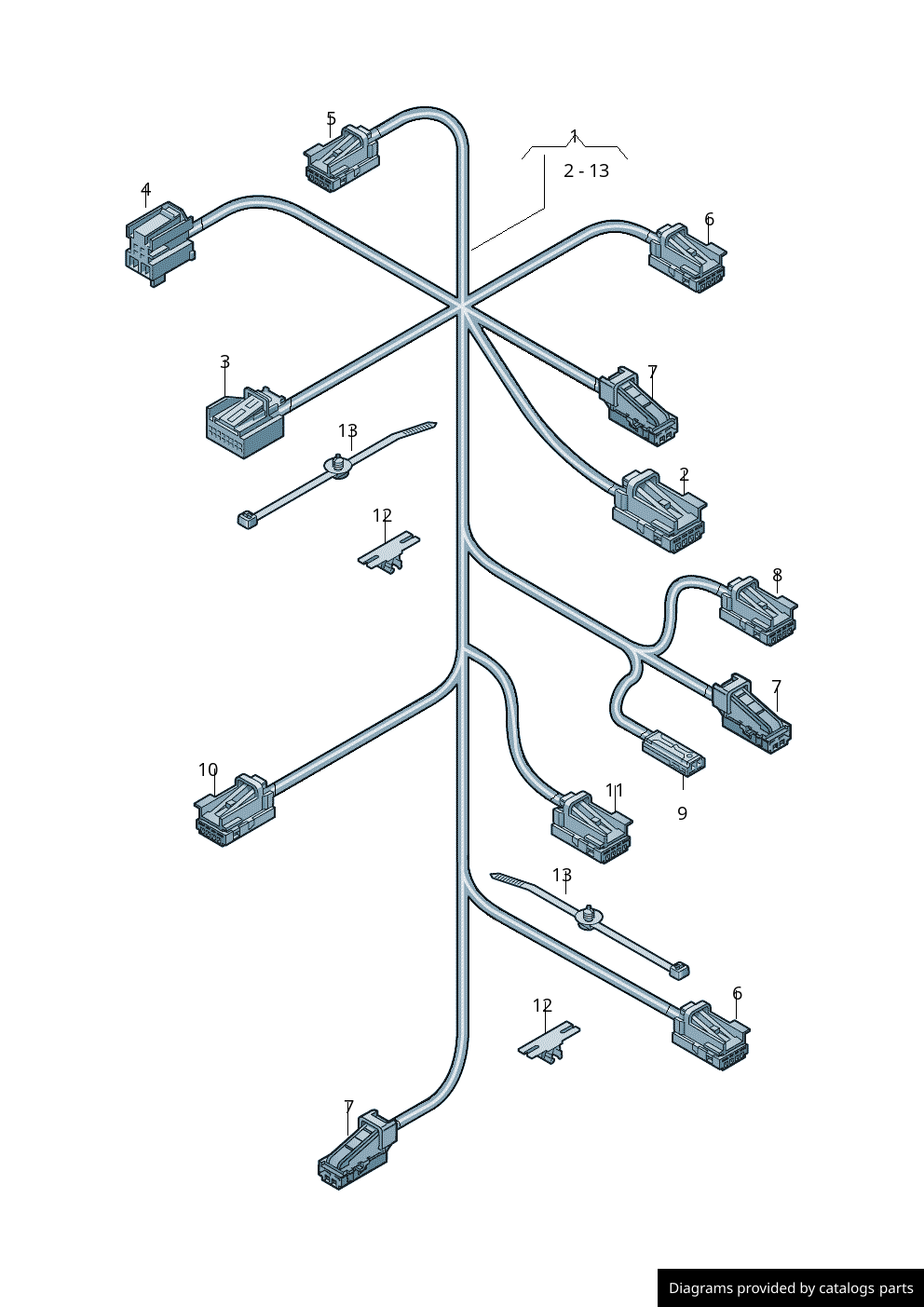 5
1
2 - 13
4
6
3
7
13
2
12
8
7
10
11
9
13
6
12
7
Diagrams provided by catalogs parts