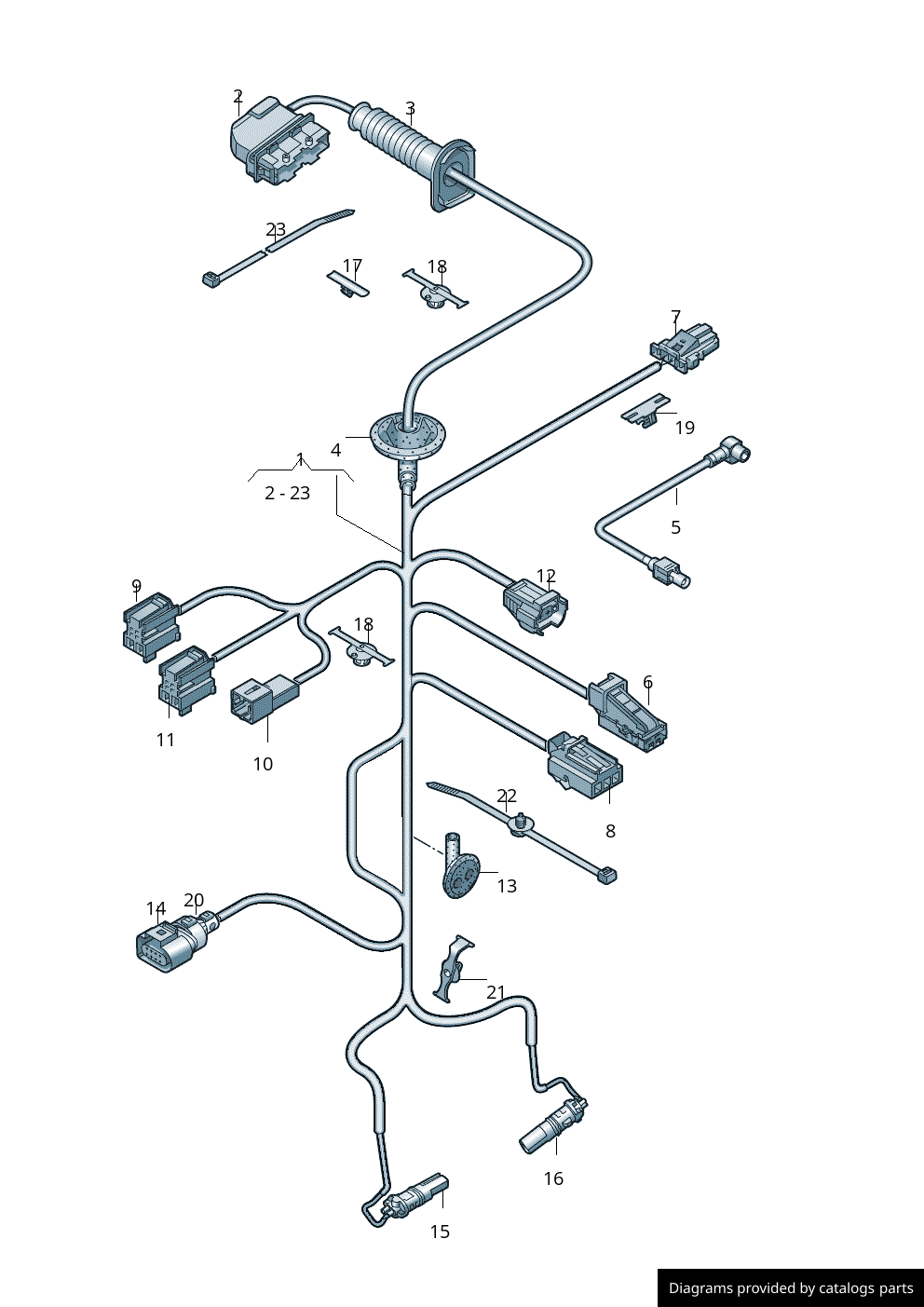 2
3
23
17
18
7
19
4
1
2 - 23
5
9
12
18
6
11
10
22
8
13
14
20
21
16
15
Diagrams provided by catalogs parts