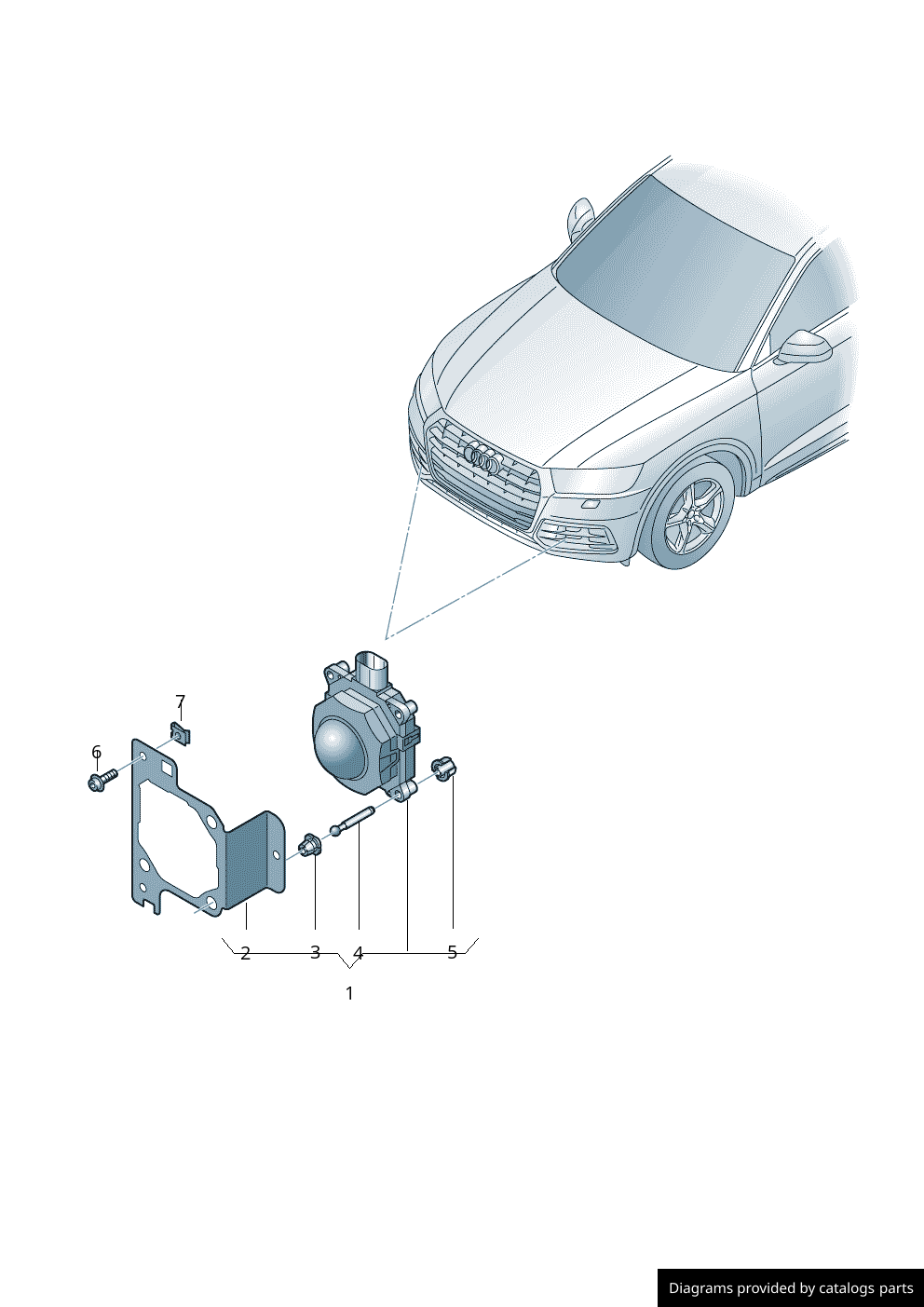 7
6
2
3
4
5
1

Diagrams provided by catalogs parts