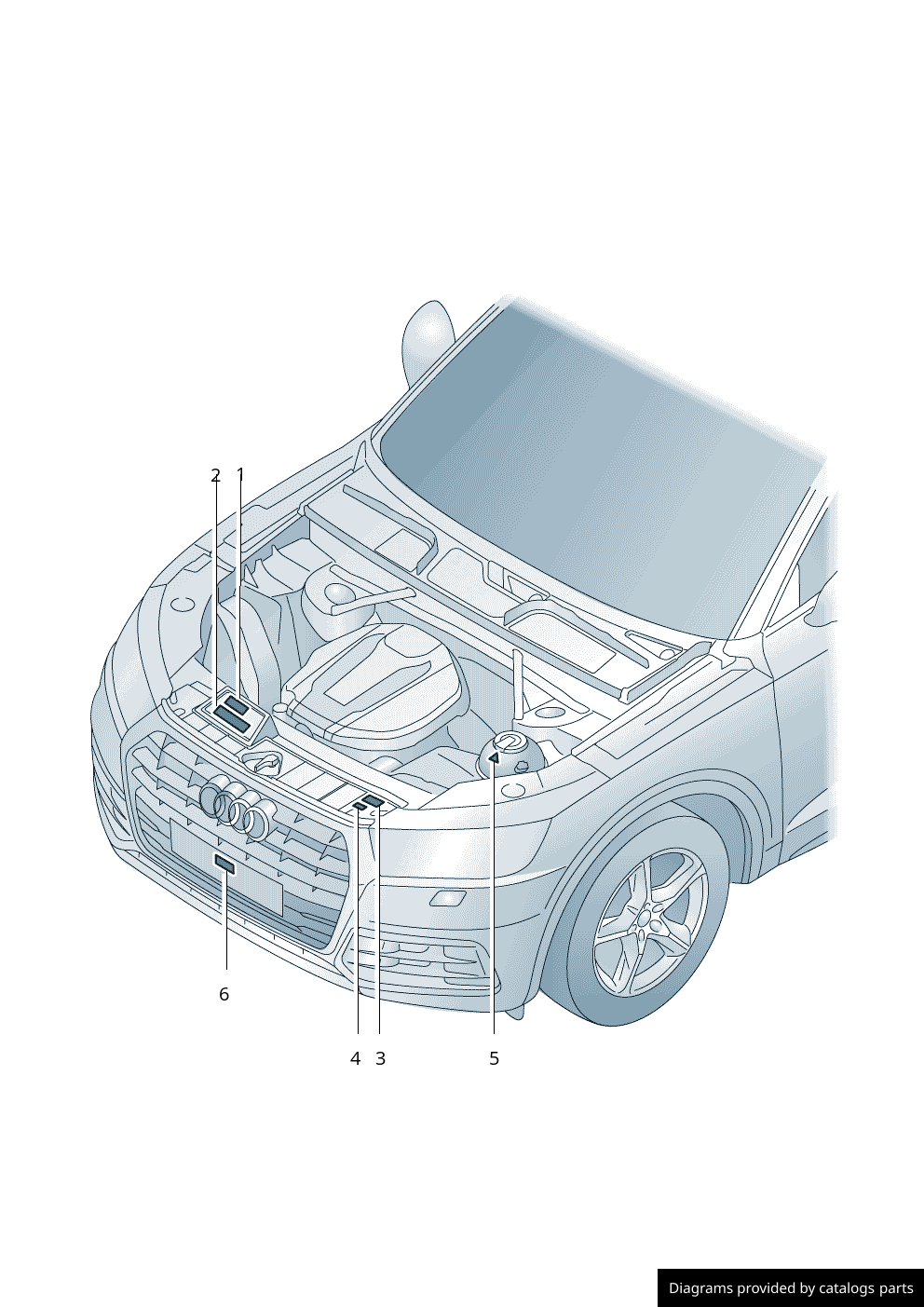 2 1

6

4 3

5

Diagrams provided by catalogs parts