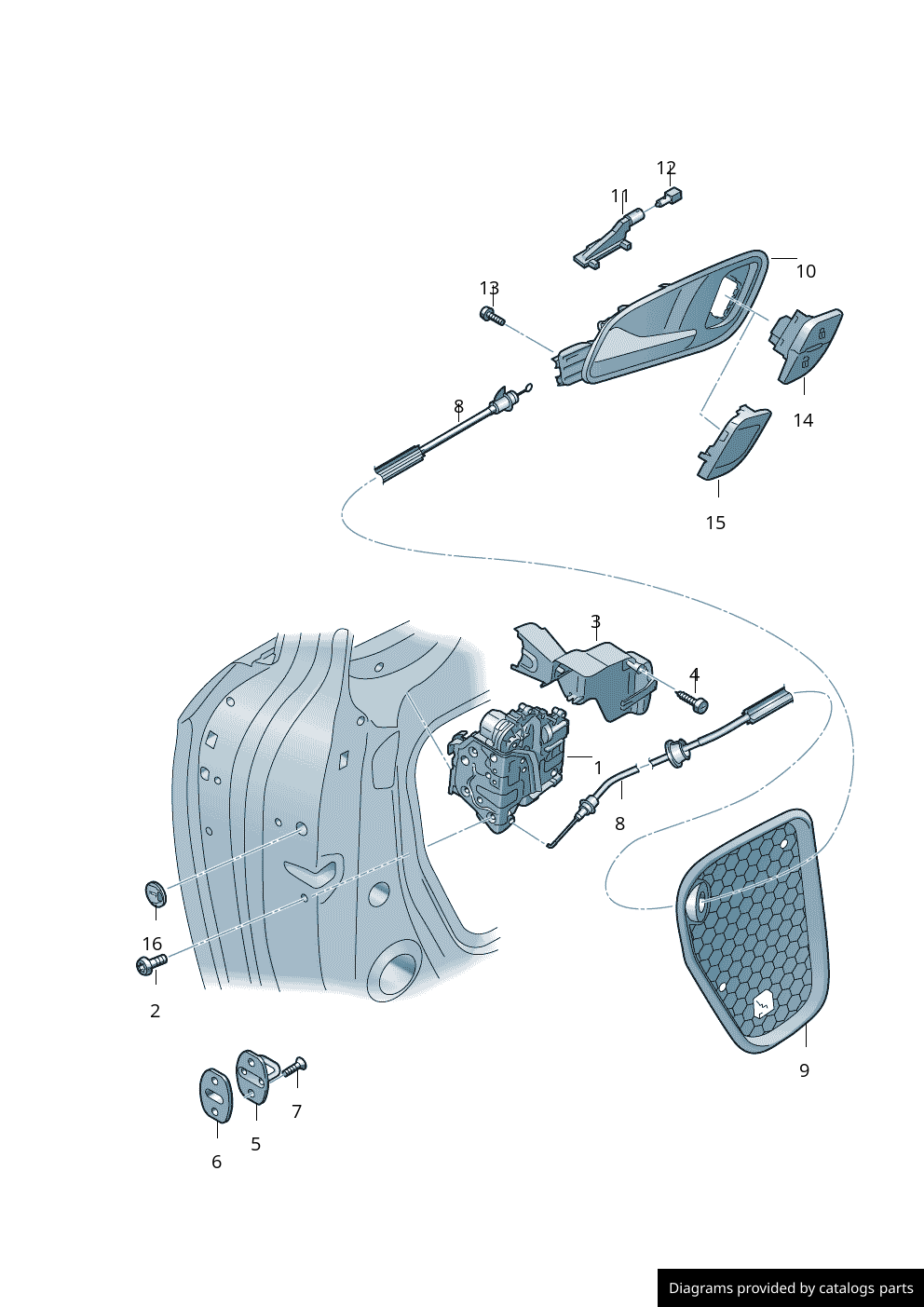 12
11
10
13
8
14
15
3
4
1
8
16
2
9
7
5
6
Diagrams provided by catalogs parts