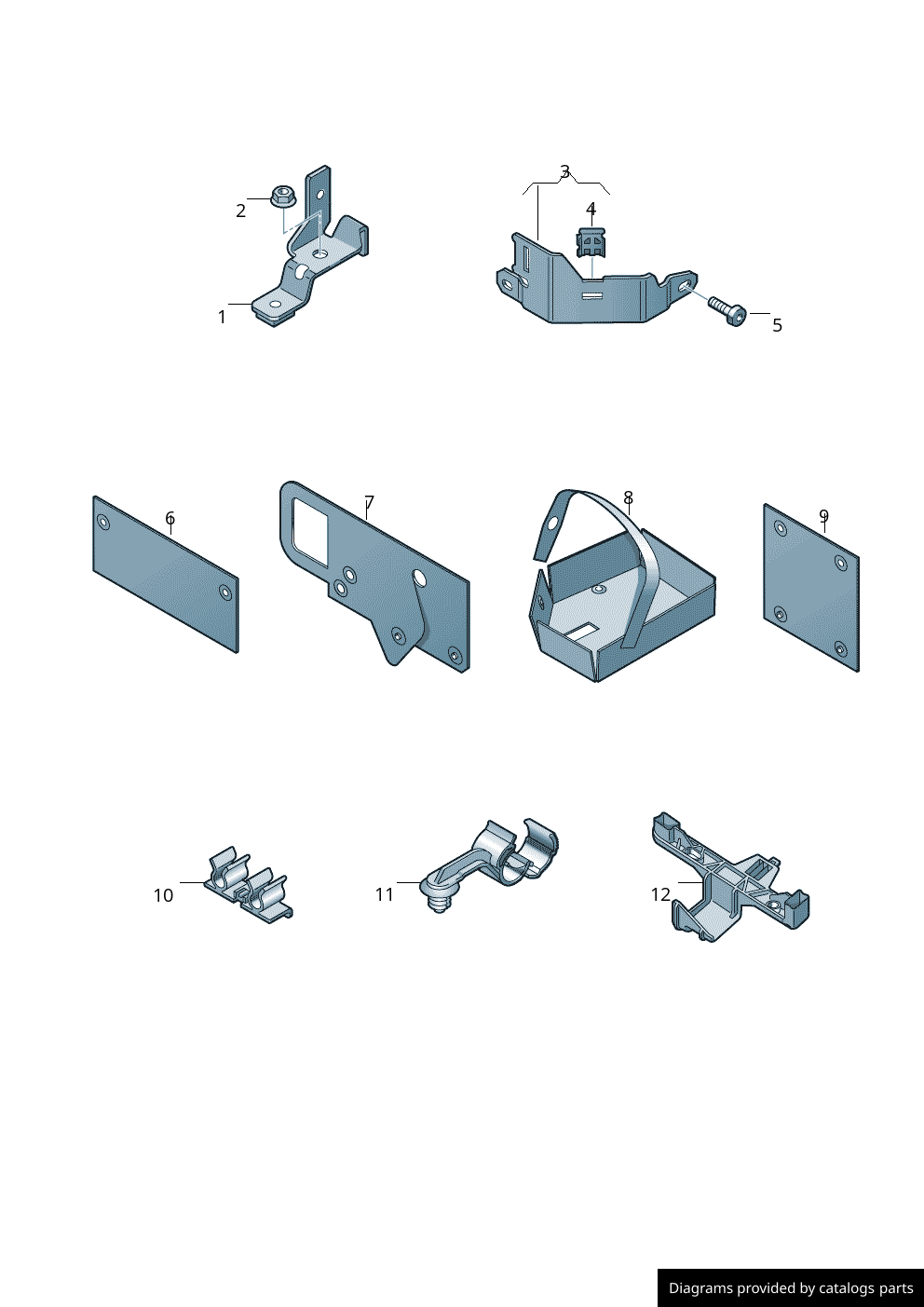 2
1
3
4
5
6
7
8
9
10
11
12
Diagrams provided by catalogs parts