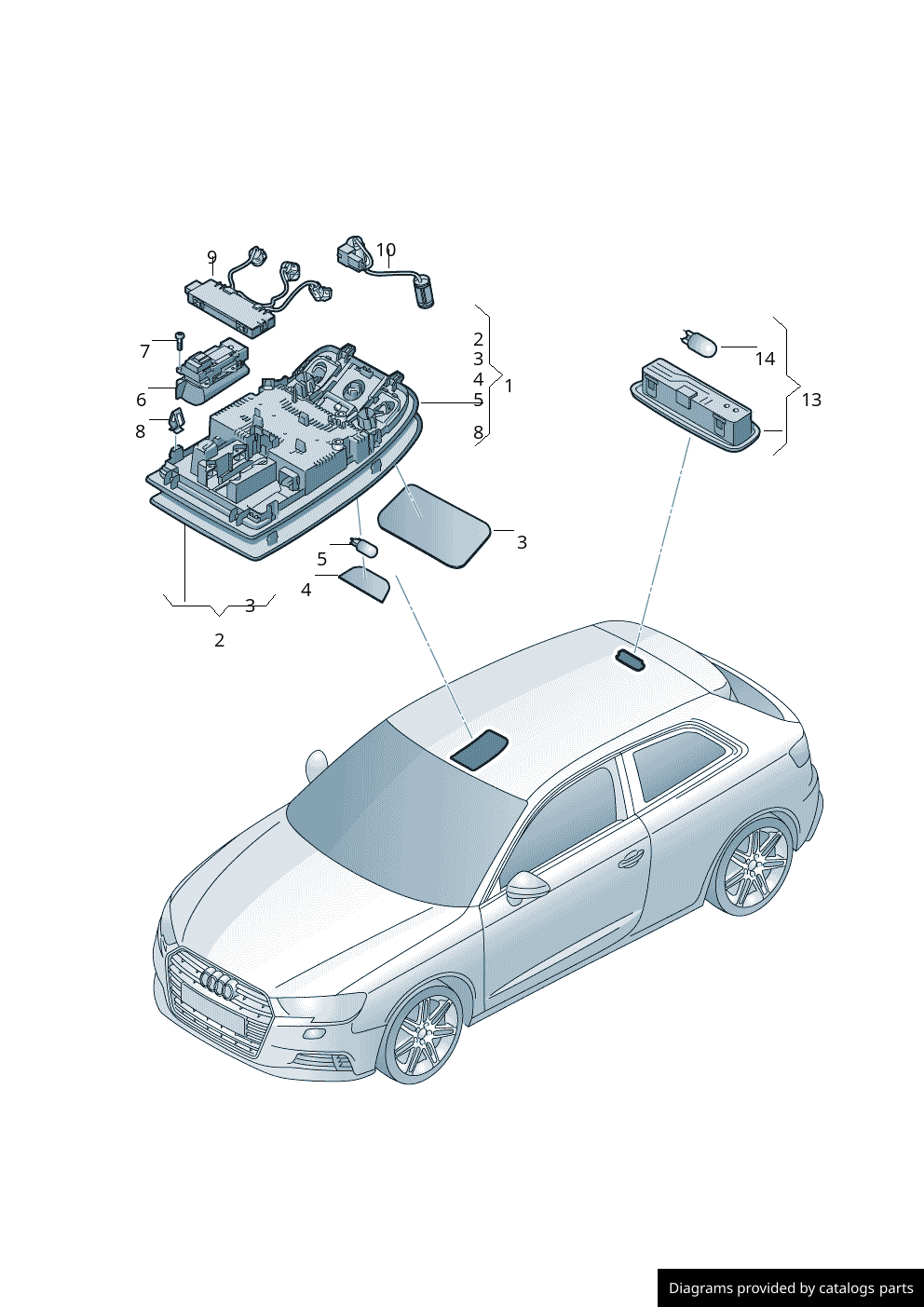 9
10
7
6
8
2
3
4
5
8
1
14
13
3
5
4
3
2

Diagrams provided by catalogs parts