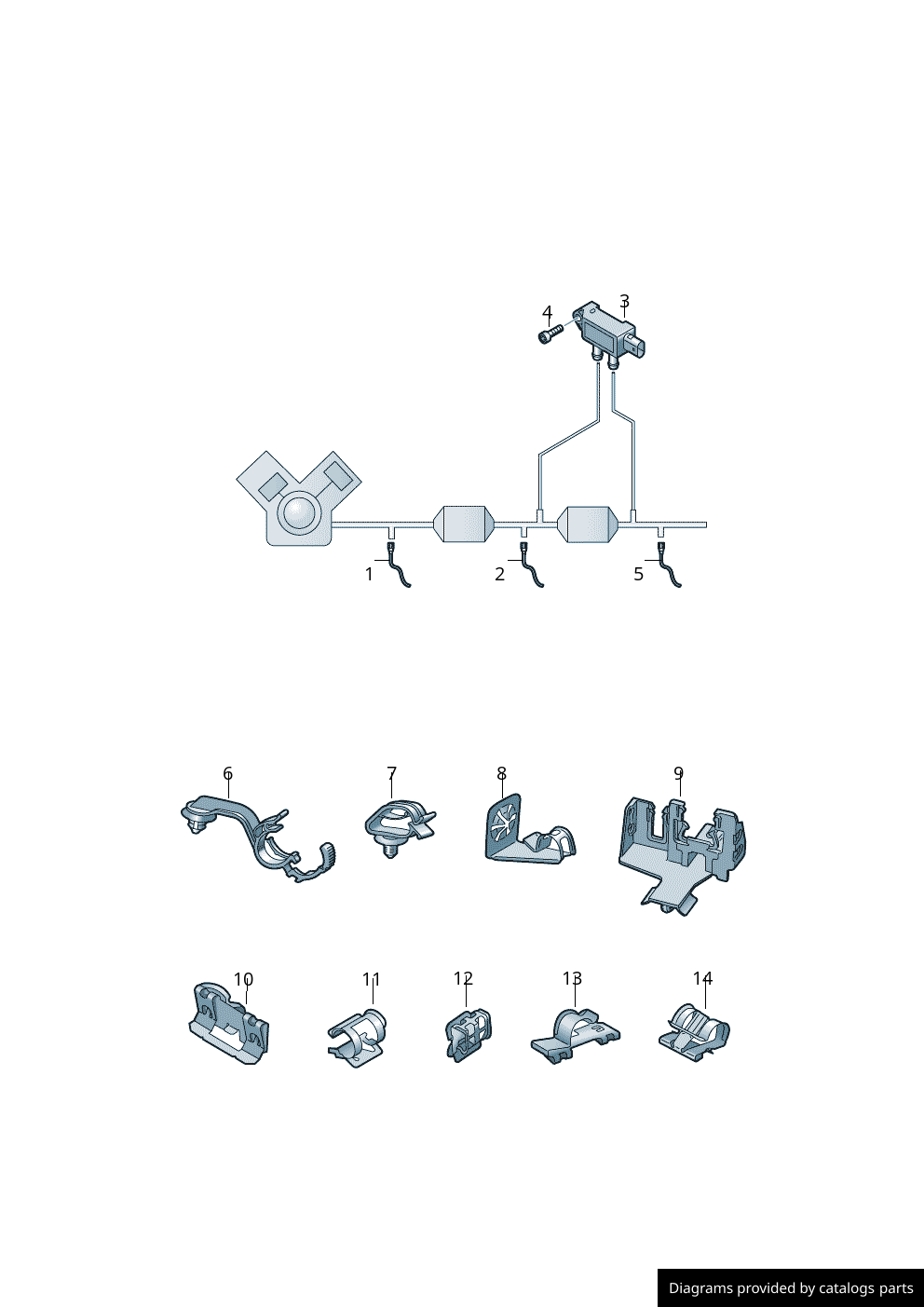 4
3
1
2
5
6
7
8
9
10
11
12
13
14
Diagrams provided by catalogs parts