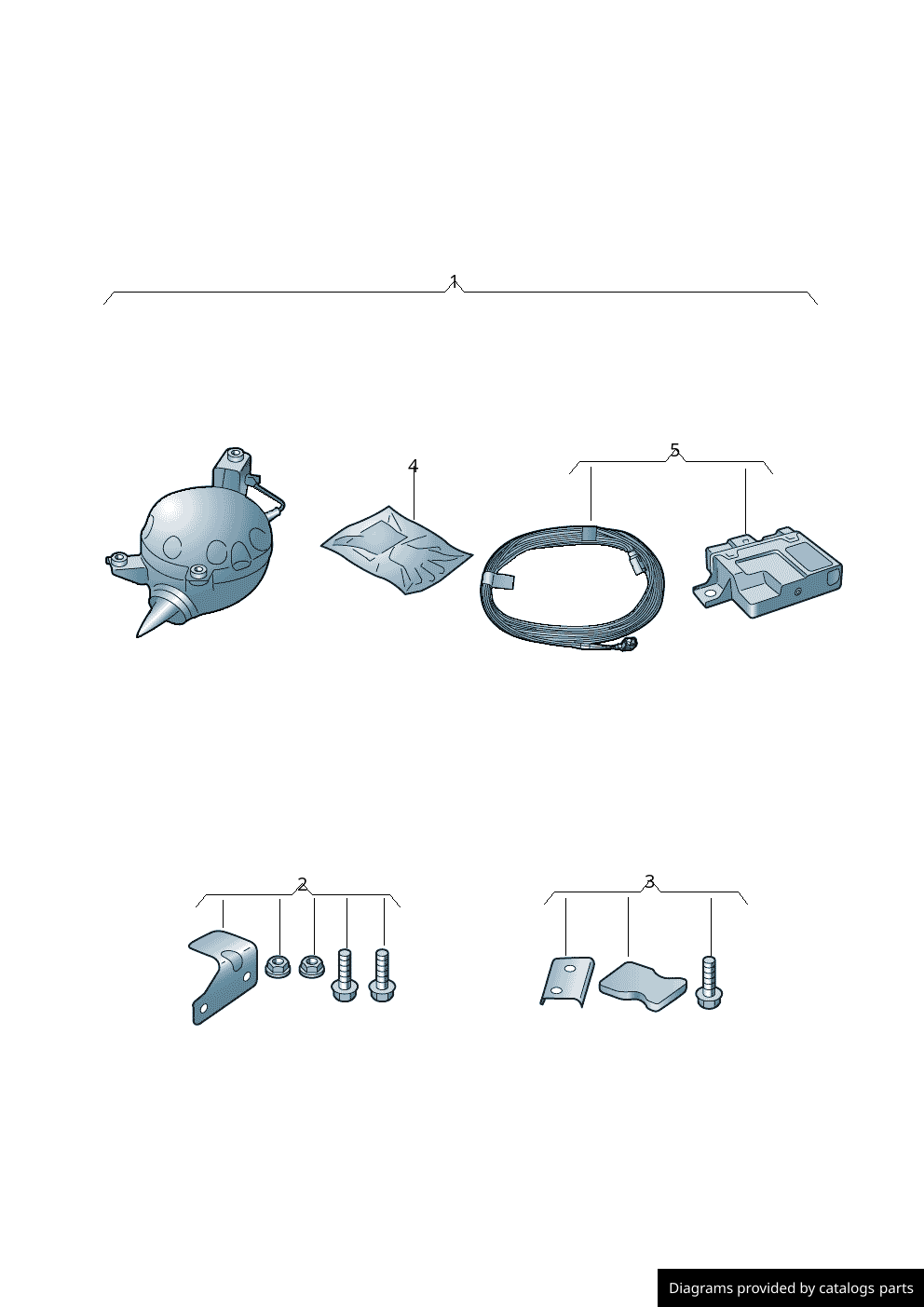 1

4

5

2

3

Diagrams provided by catalogs parts