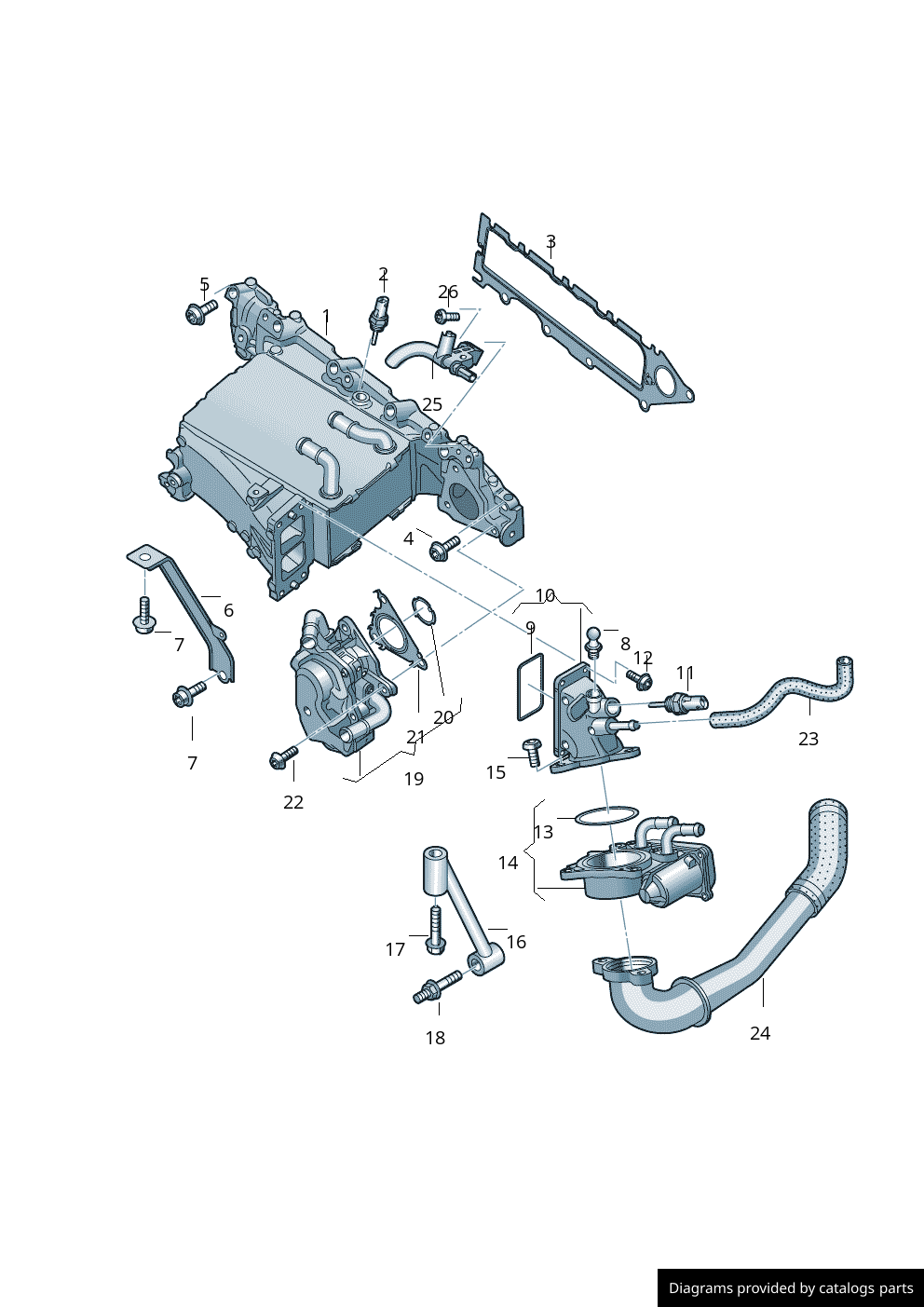 3
5
2
26
1
25
4
6
7
7
10
9
8
12
11
23
20
21
19
22
15
13
14
16
17
18
24
Diagrams provided by catalogs parts