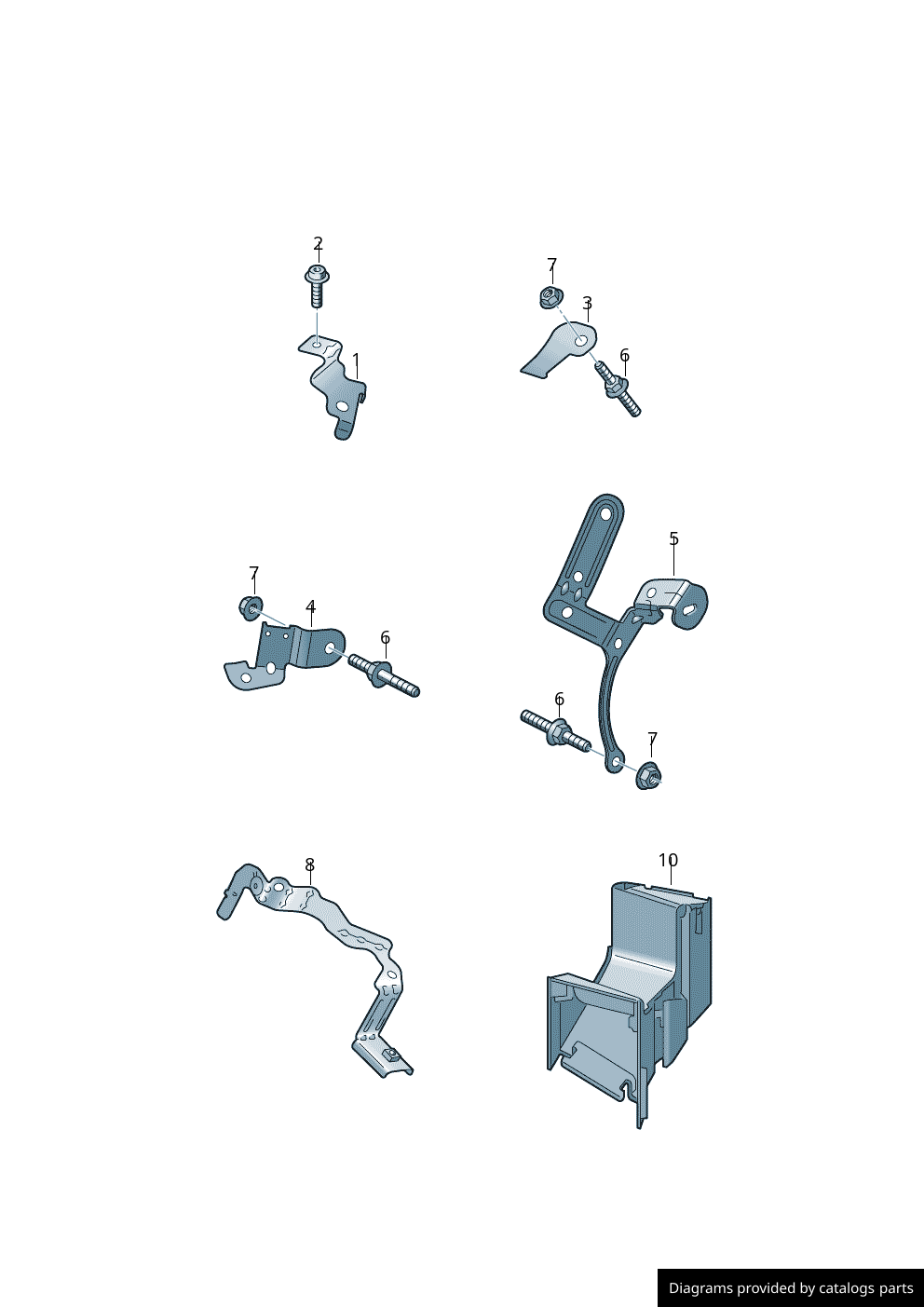 2
1
7
3
6
7
4
6
5
6
7
8
10
Diagrams provided by catalogs parts