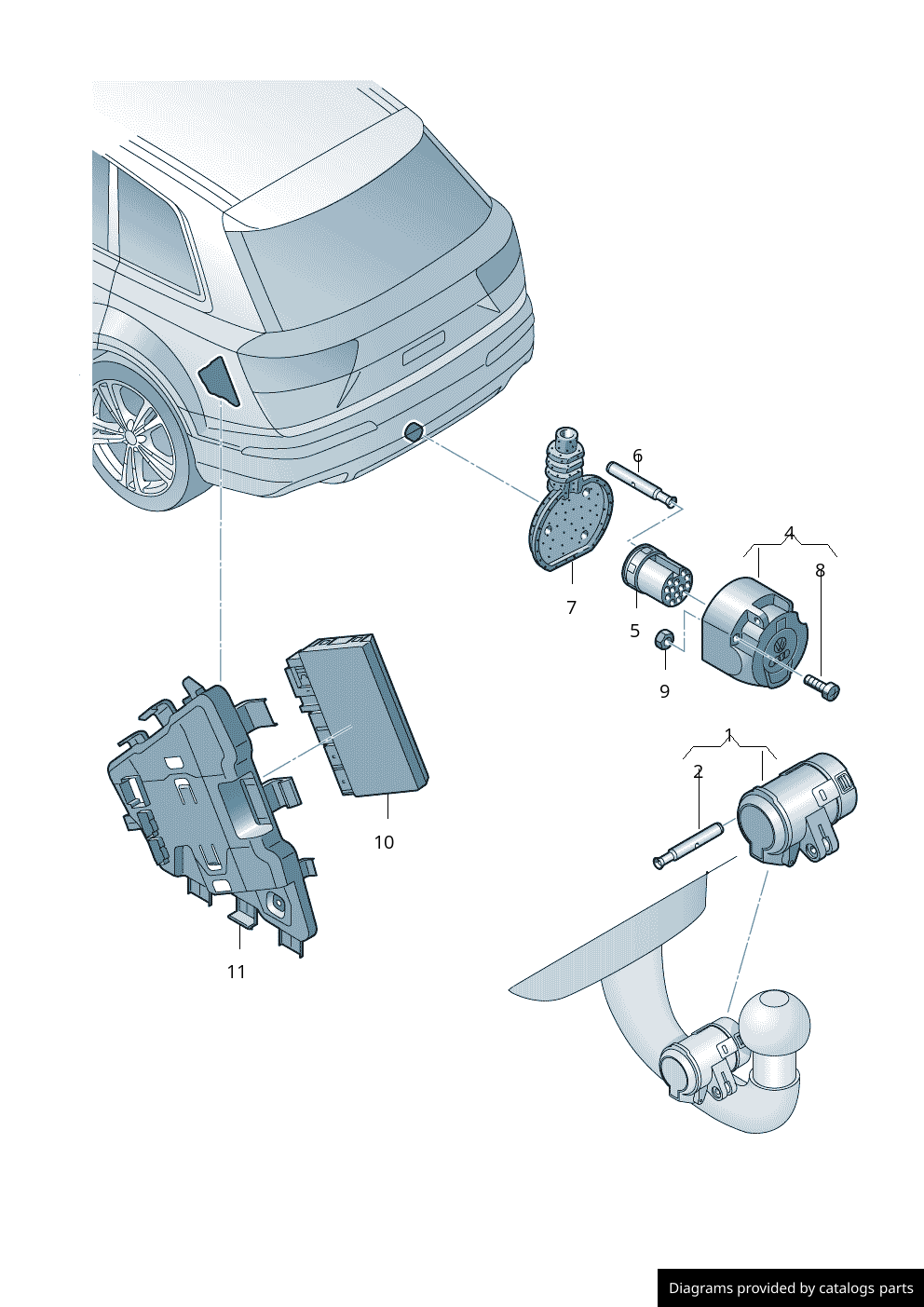 6

4

8

7

5

9

1

2

10

11

Diagrams provided by catalogs parts