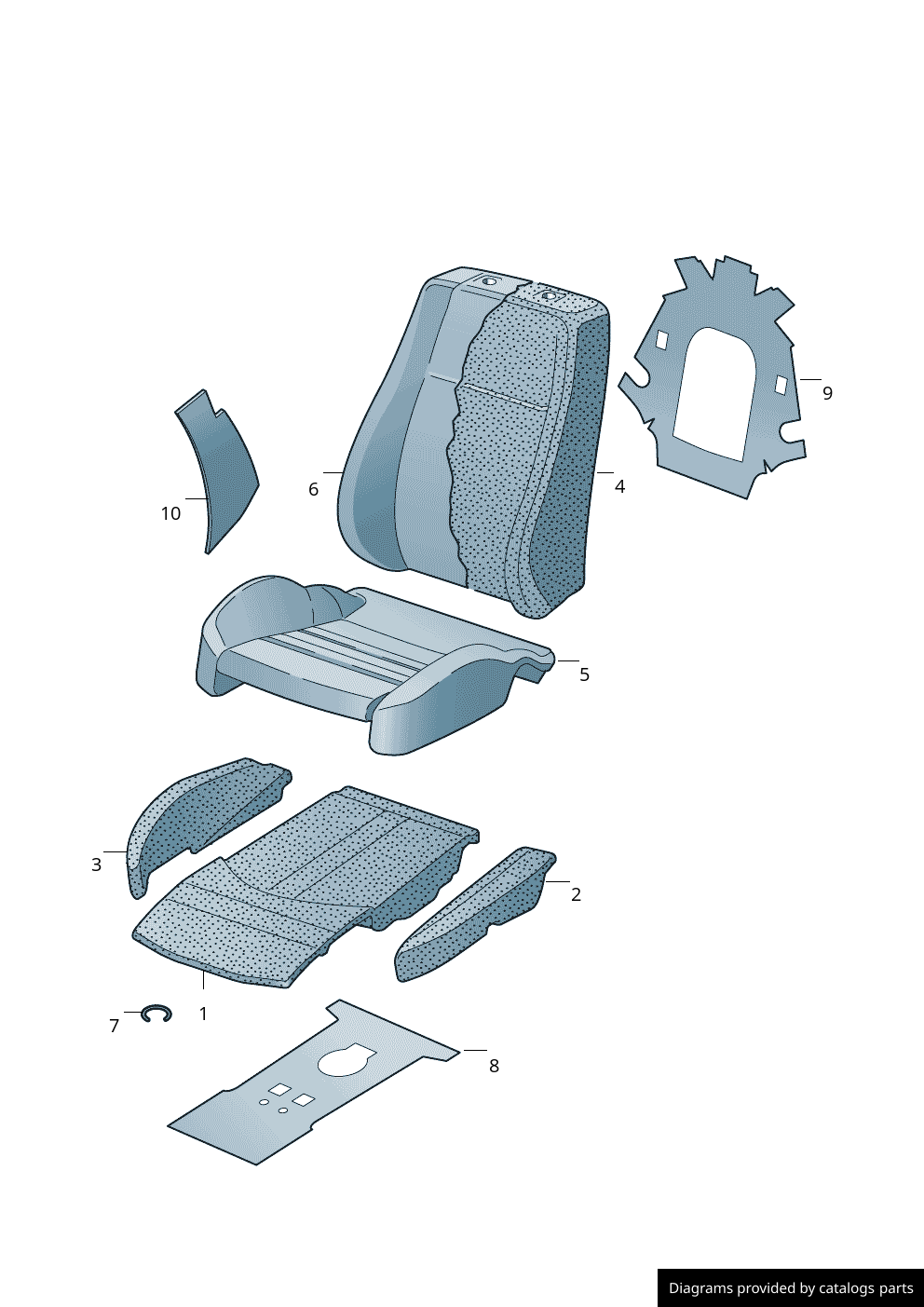 9

6

4

10

5

3

2

7

1

8

Diagrams provided by catalogs parts