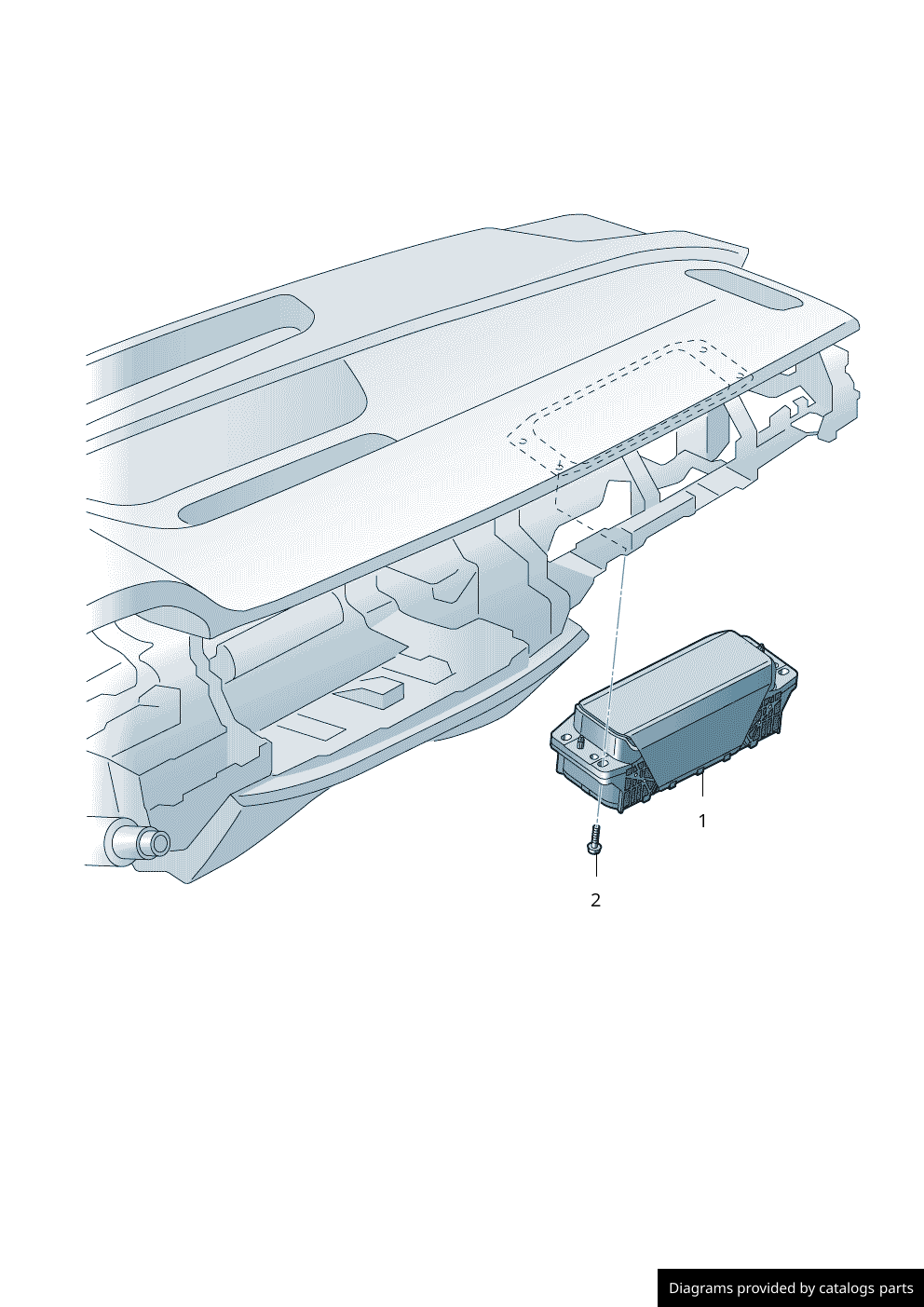 1

2

Diagrams provided by catalogs parts