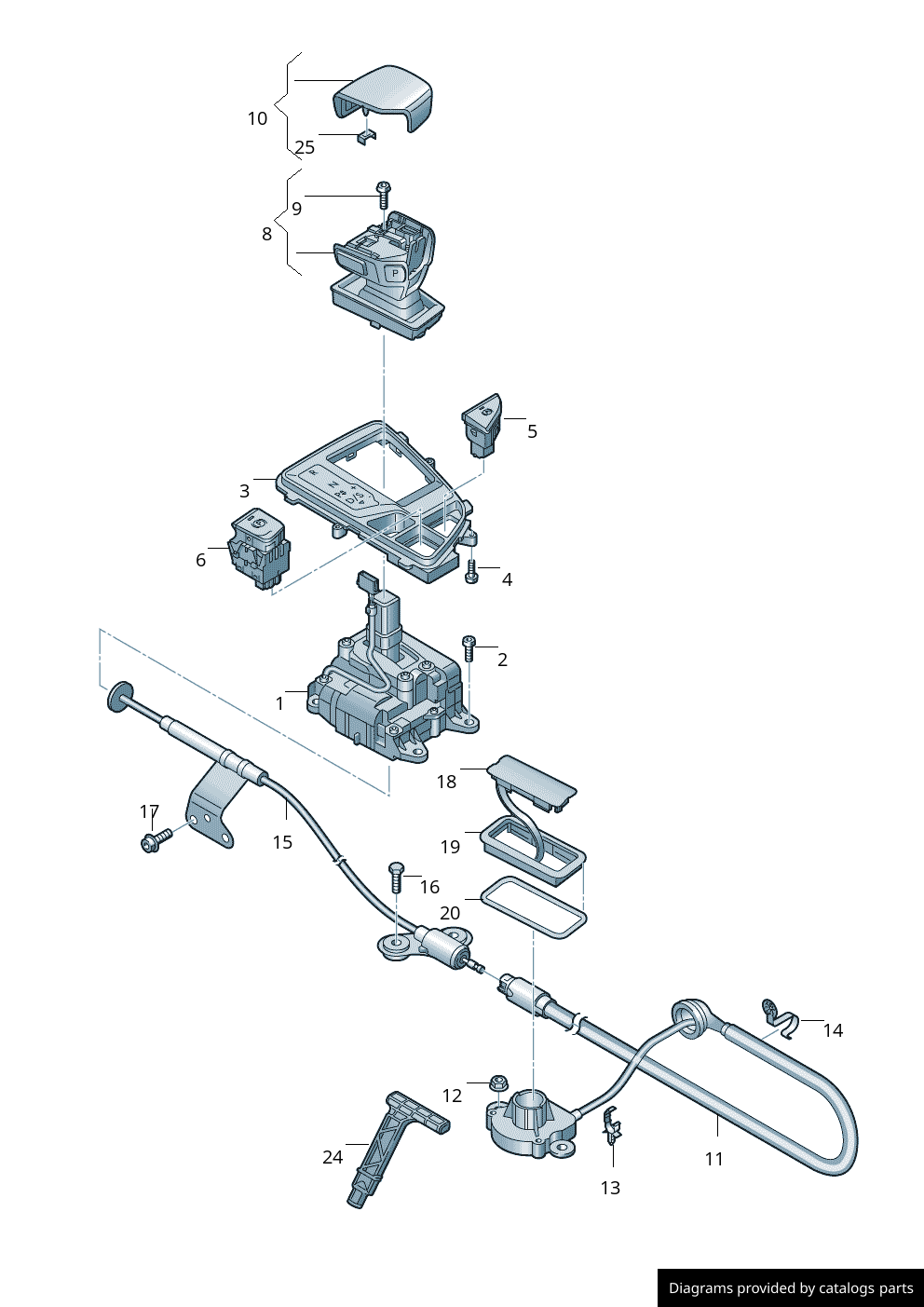 10
25
9
8
P
5
3
6
4
2
1
18
17
15
19
16
20
14
12
24
11
13
Diagrams provided by catalogs parts