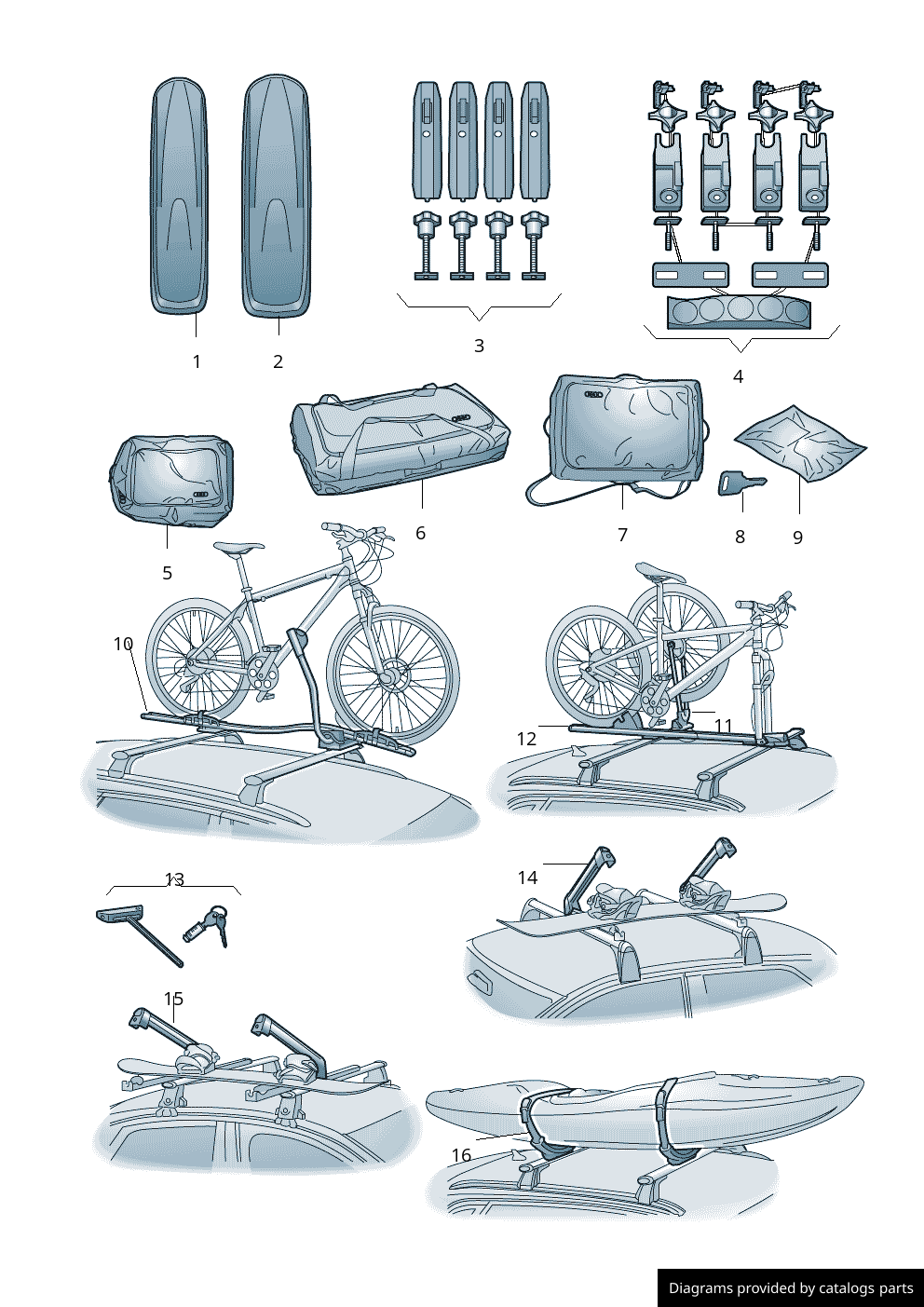 1
2
3
4
5
6
7
8
9
10
11
12
13
14
15
16
Diagrams provided by catalogs parts