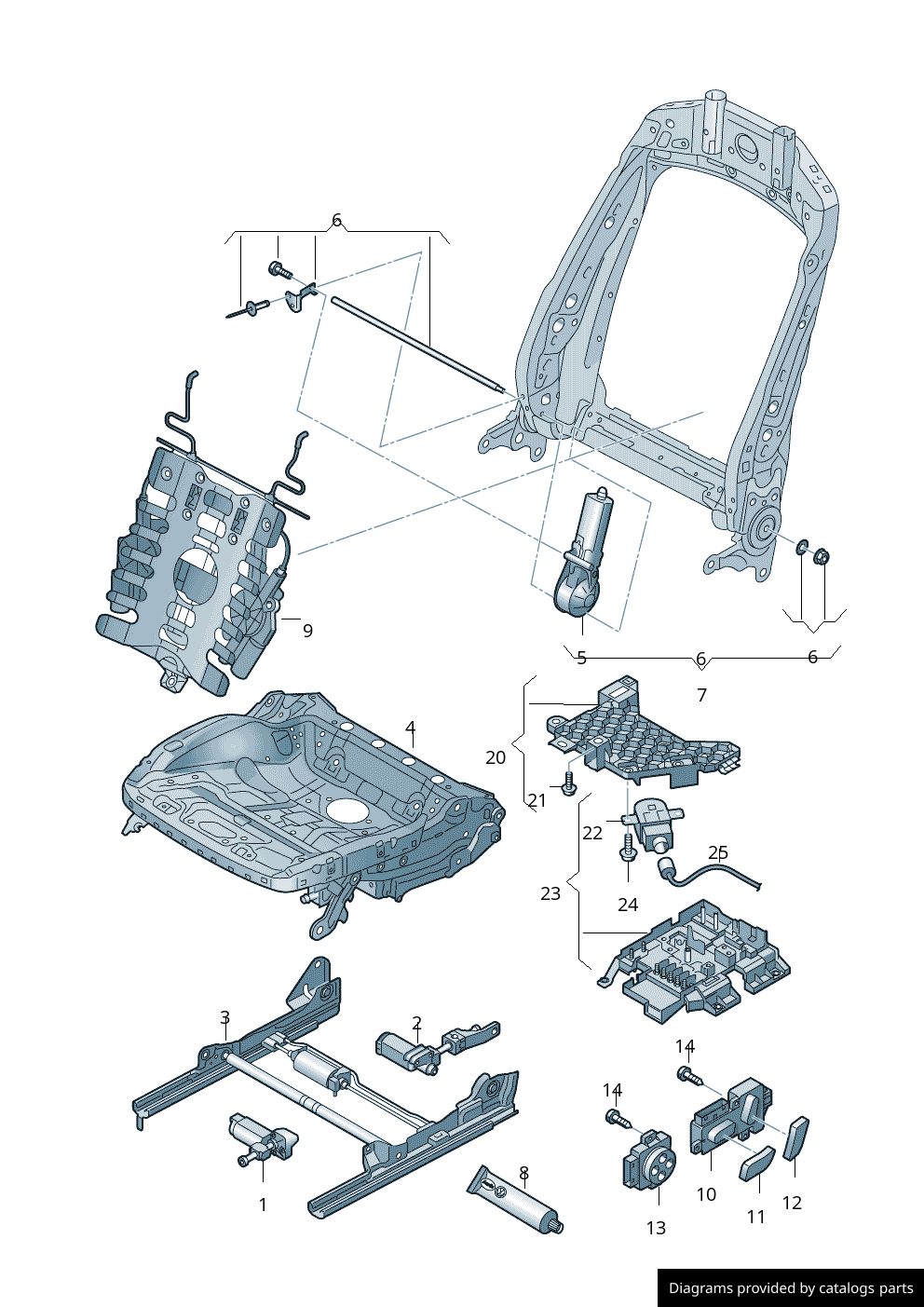 6
9
5
6
6
7
4
20
21
22
25
23
24
3
2
14
14
1
8
10
11
12
13
Diagrams provided by catalogs parts