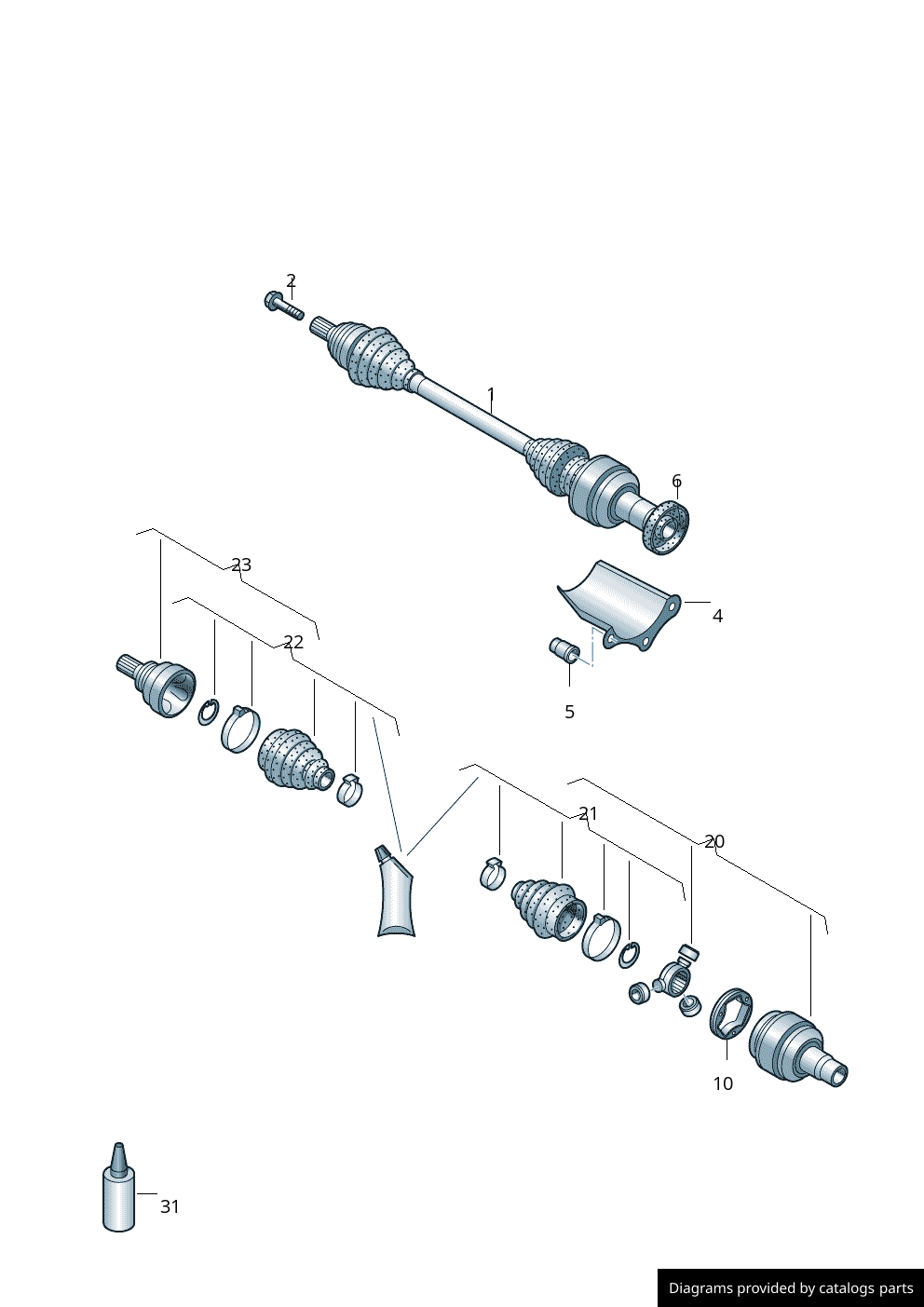 2
1
6
23
4
22
5
21
20
10
31
Diagrams provided by catalogs parts