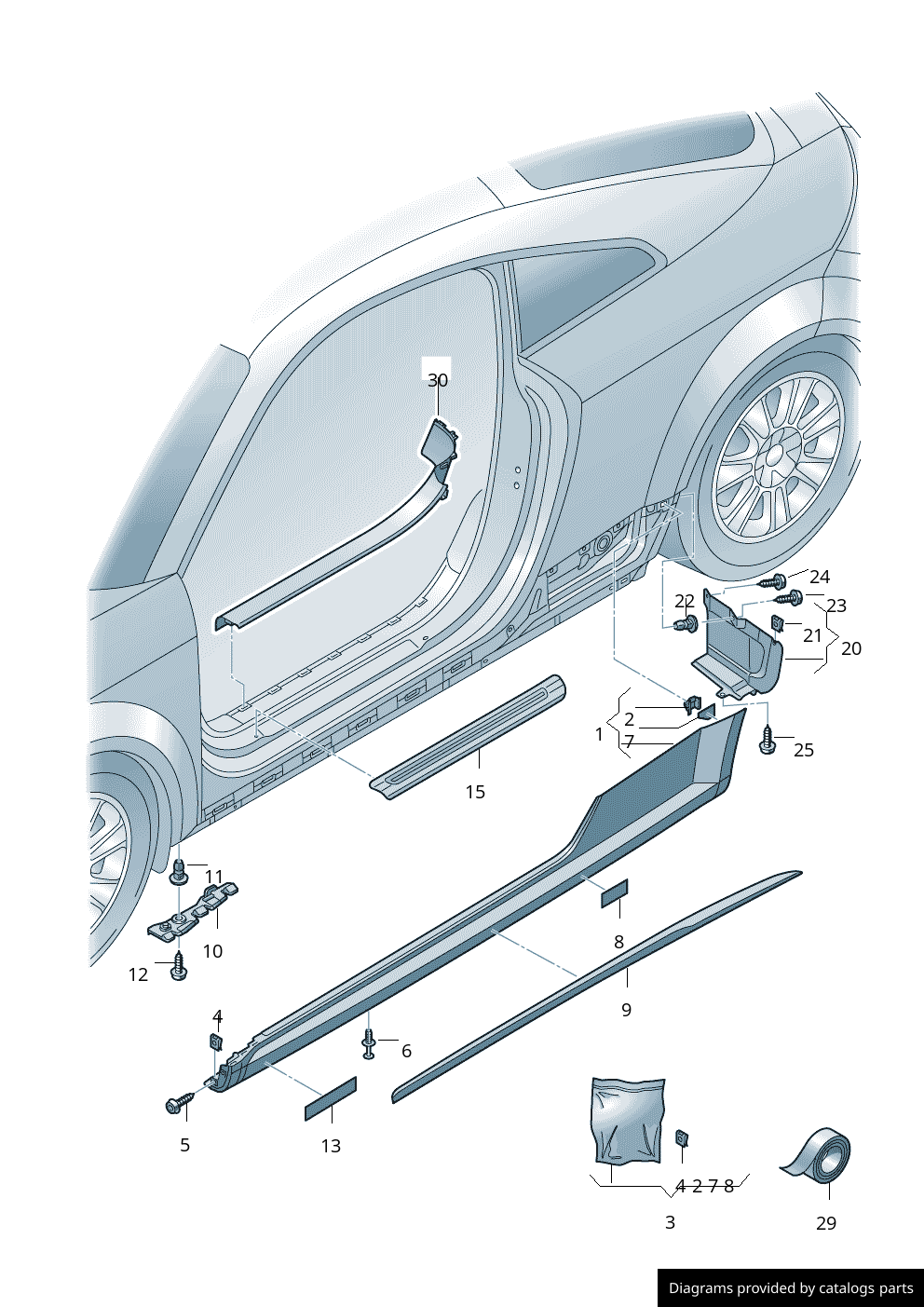 30

24
22
23
21
20
2
1
7
25
15
11
10
12
8
9
4
6
5
13
4 2 7 8
3
29

Diagrams provided by catalogs parts