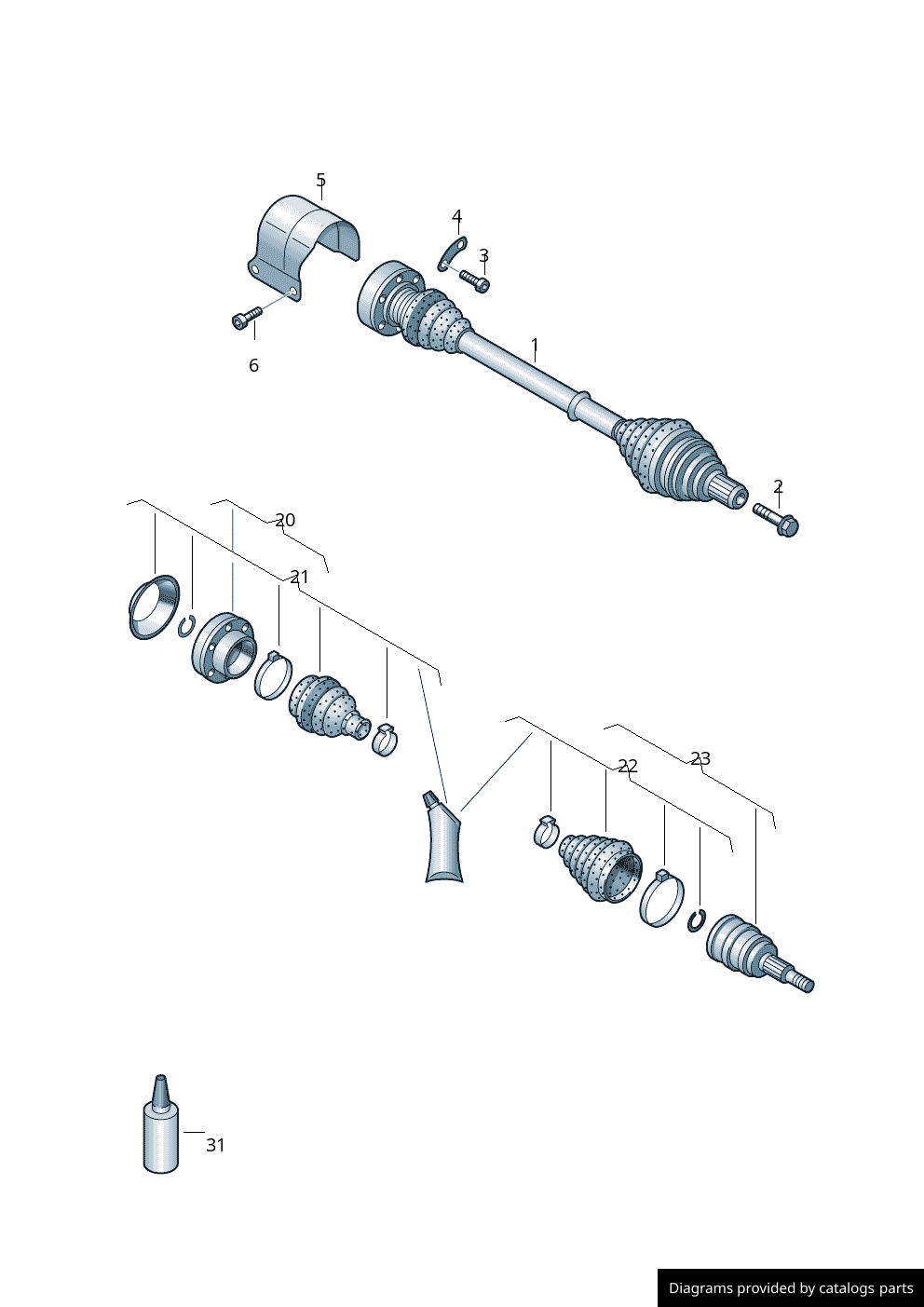 5
4
3
6
1
2
20
21
22
23
31
Diagrams provided by catalogs parts