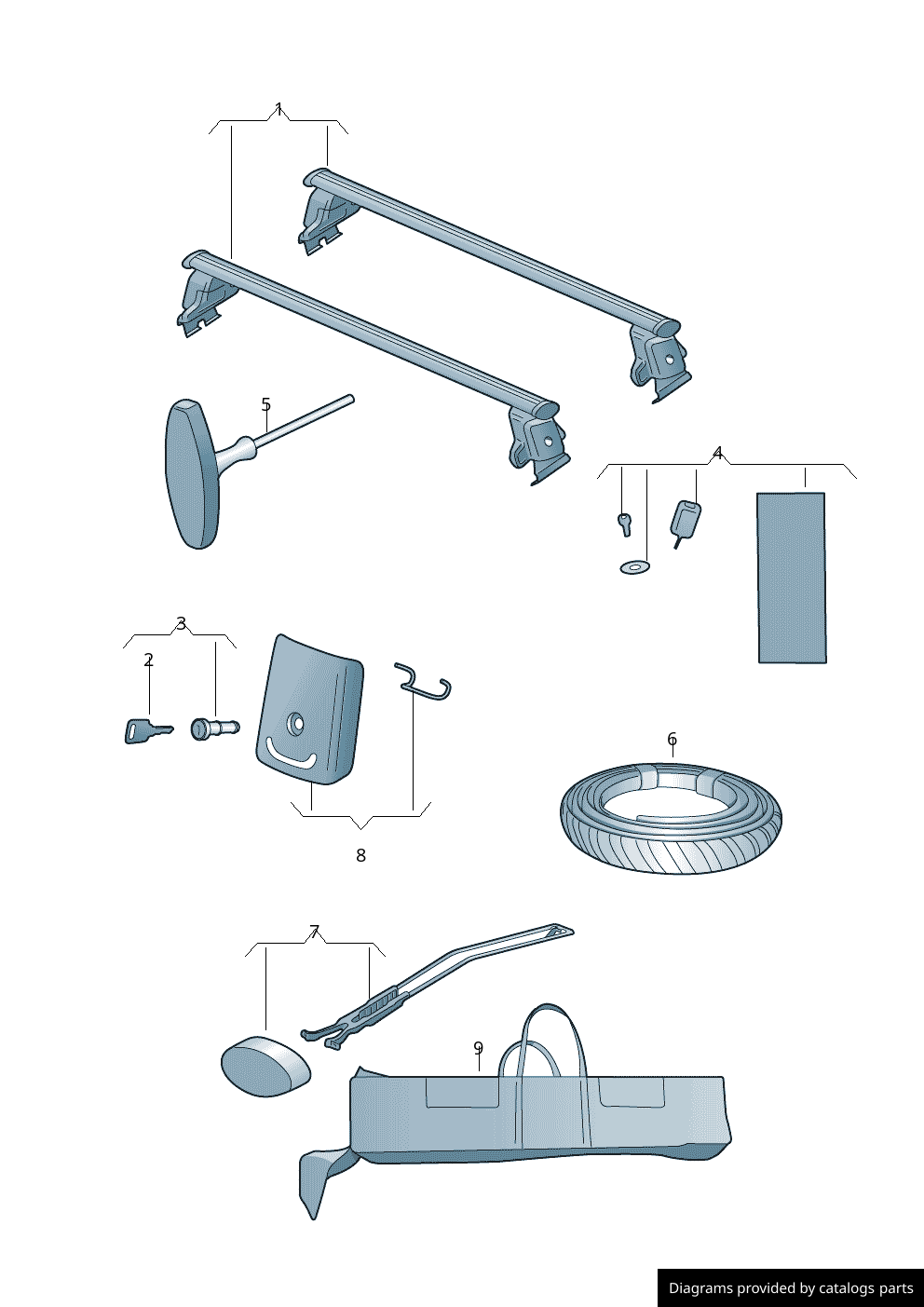 1

5

4

3

2

6

8

7

9

Diagrams provided by catalogs parts