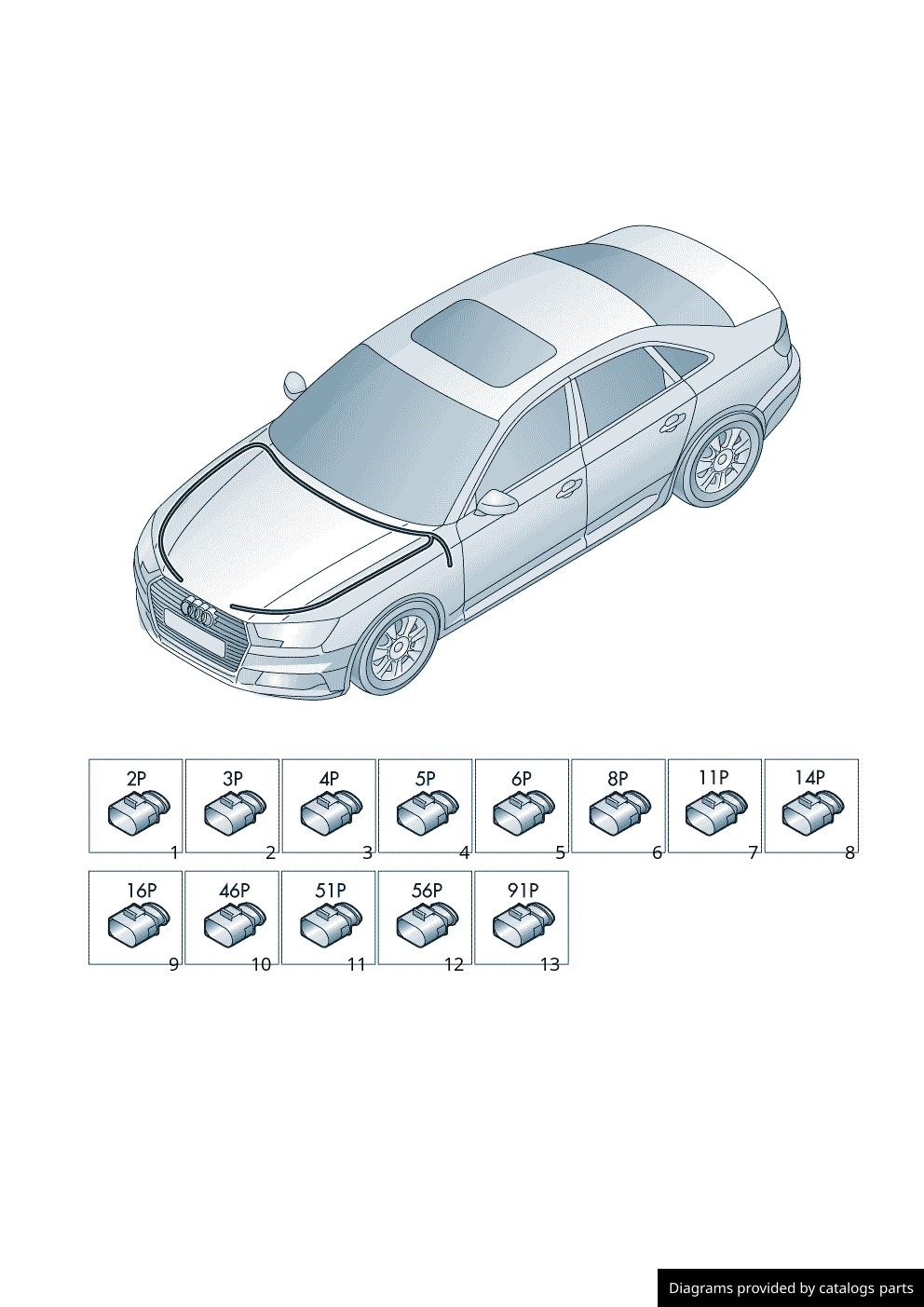 2P 1
3P 2
4P 3
5P 4
6P 5
8P 6
11P 7
14P 8
16P 9
46P 10
51P 11
56P 12
91P 13

Diagrams provided by catalogs parts