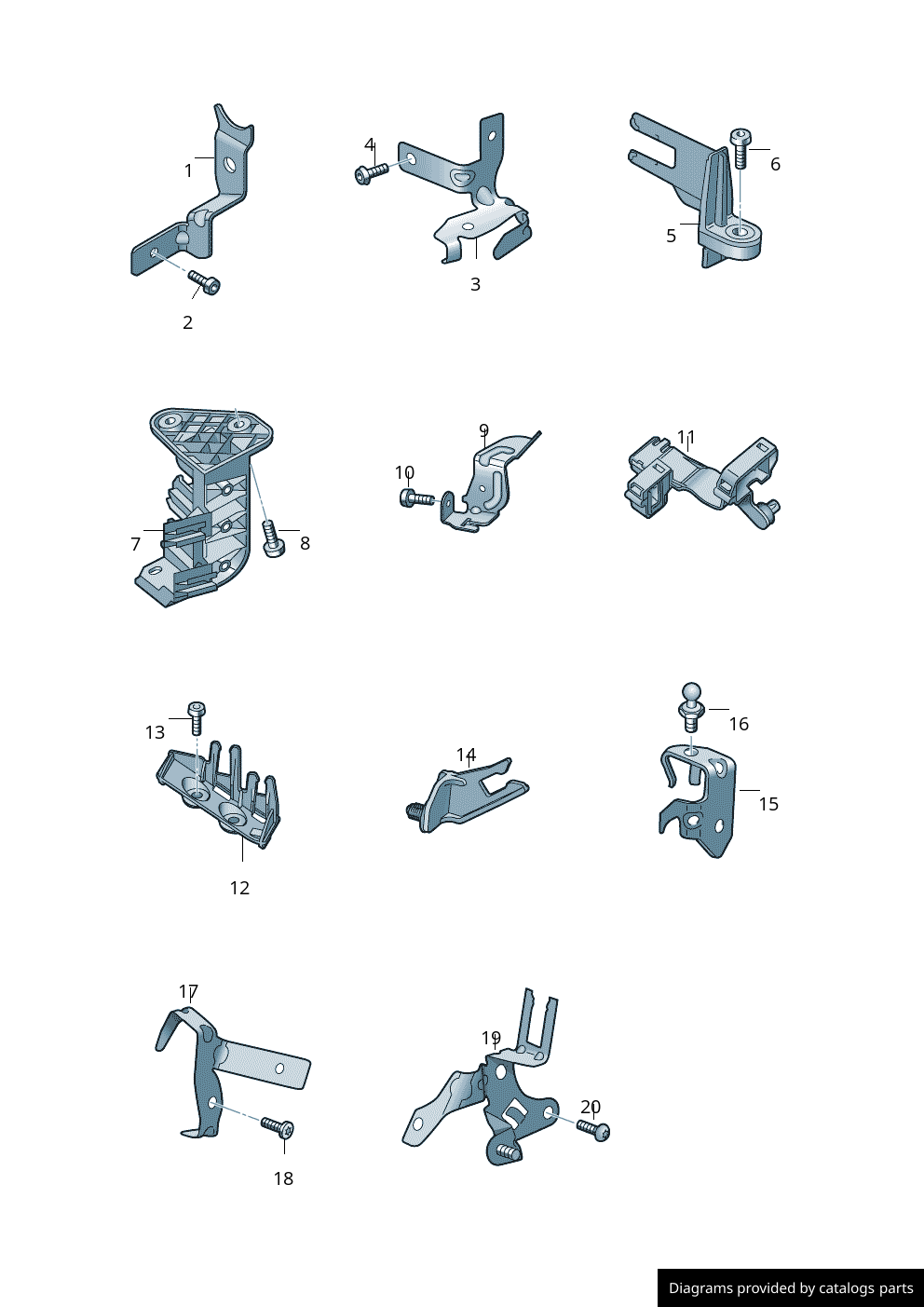 1
2
4
3
6
5
7
8
9
10
11
13
12
14
16
15
17
18
19
20

Diagrams provided by catalogs parts